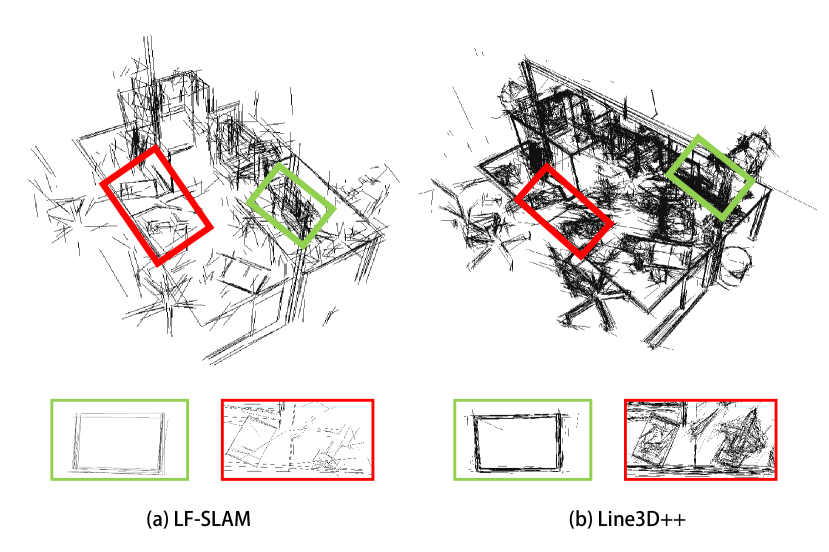 (a) LF-SLAM

(b) Line3D++