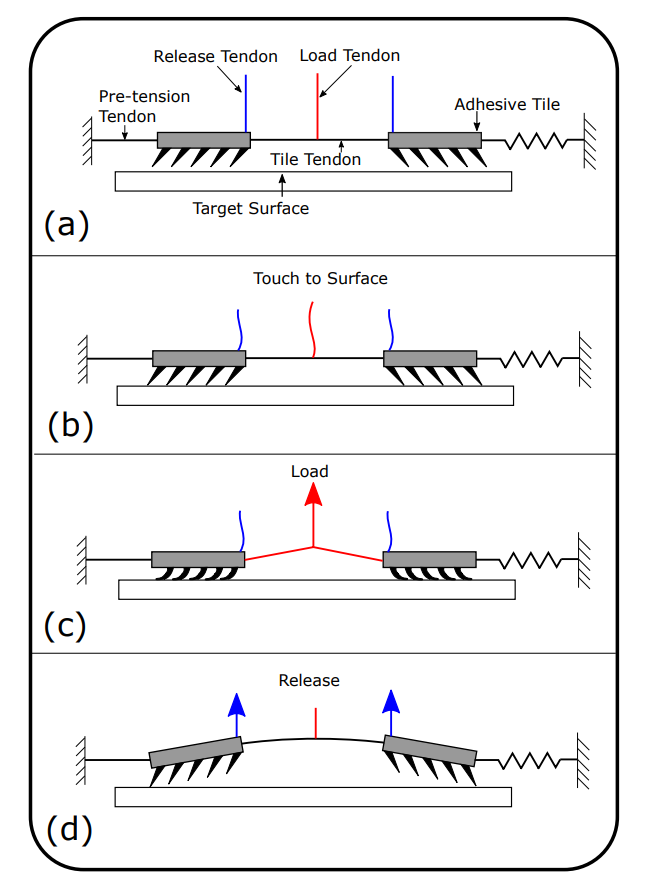 Release Tendon
Load Tendon
Pre-tension Tendon
Adhesive Tile
Tile Tendon
Target Surface
(a)

Touch to Surface
(b)

Load
(c)

Release
(d)