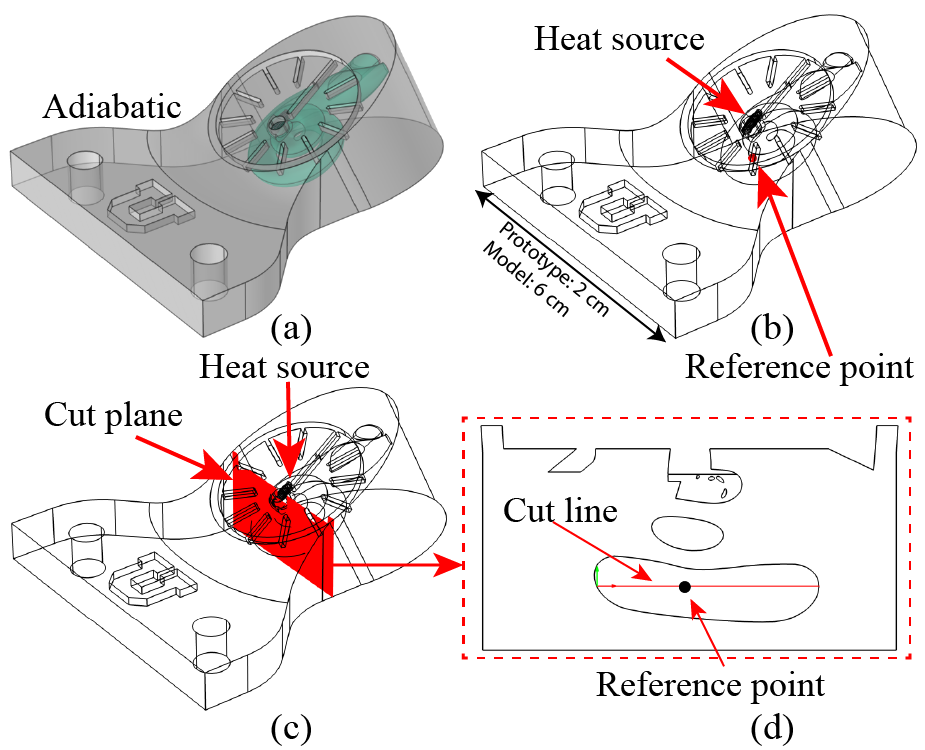 Adiabatic

(a)

Heat source

Prototype: 2 cm
Model: 6 cm

(b)

Reference point

Heat source

Cut plane

(c)

Cut line

Reference point

(d)