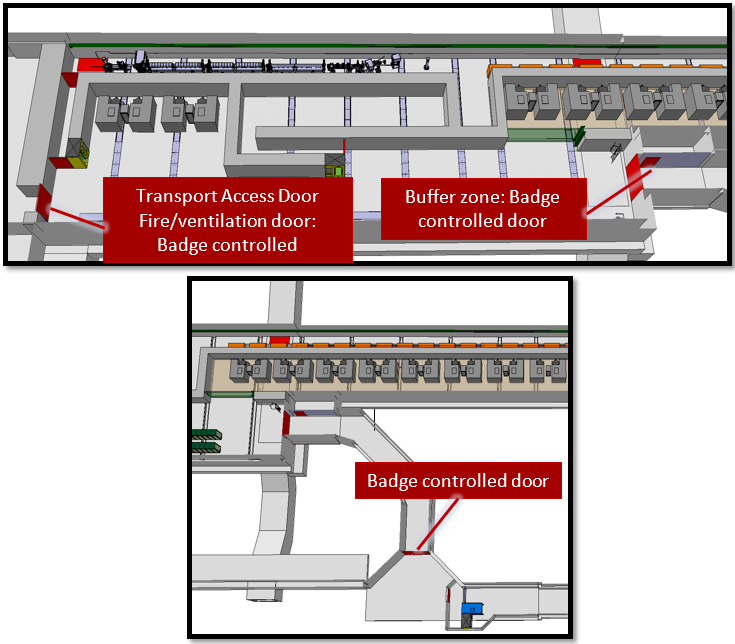 Transport Access Door
Fire/ventilation door:
Badge controlled

Buffer zone: Badge controlled door

Badge controlled door