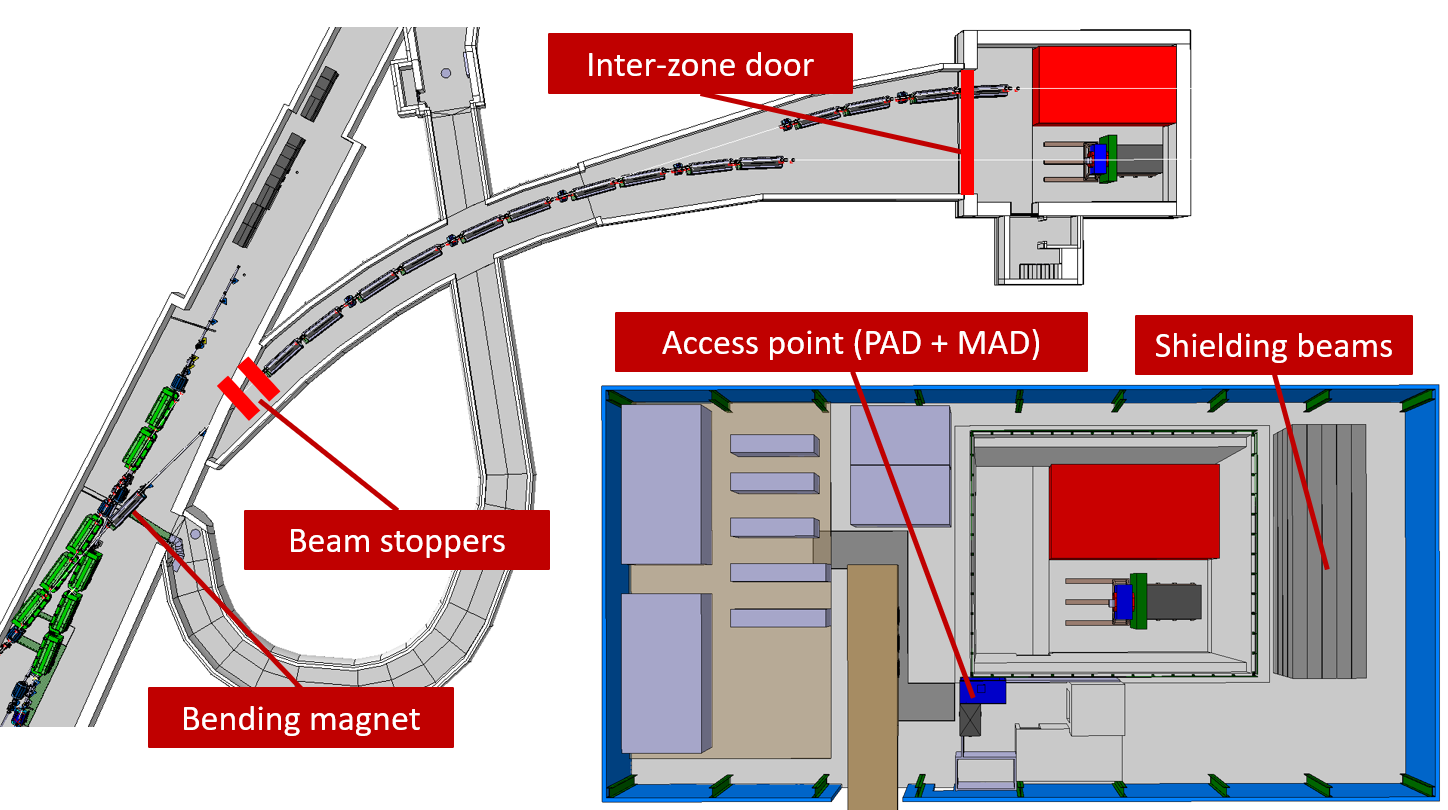 Inter-zone door

Access point (PAD + MAD)

Shielding beams

Beam stoppers

Bending magnet