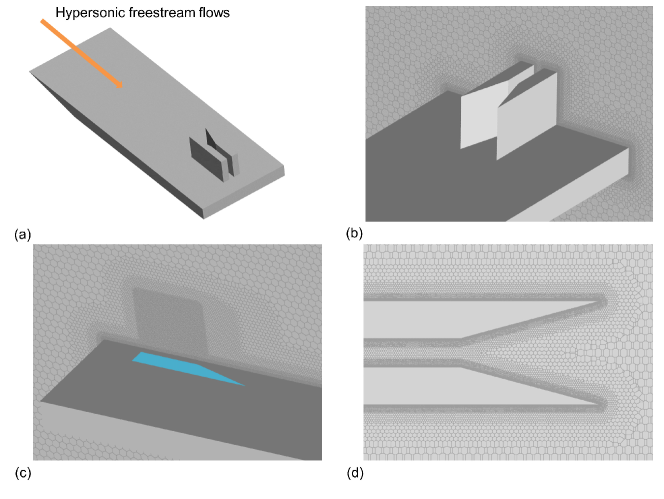 Hypersonic freestream flows

(a)

(b)

(c)

(d)