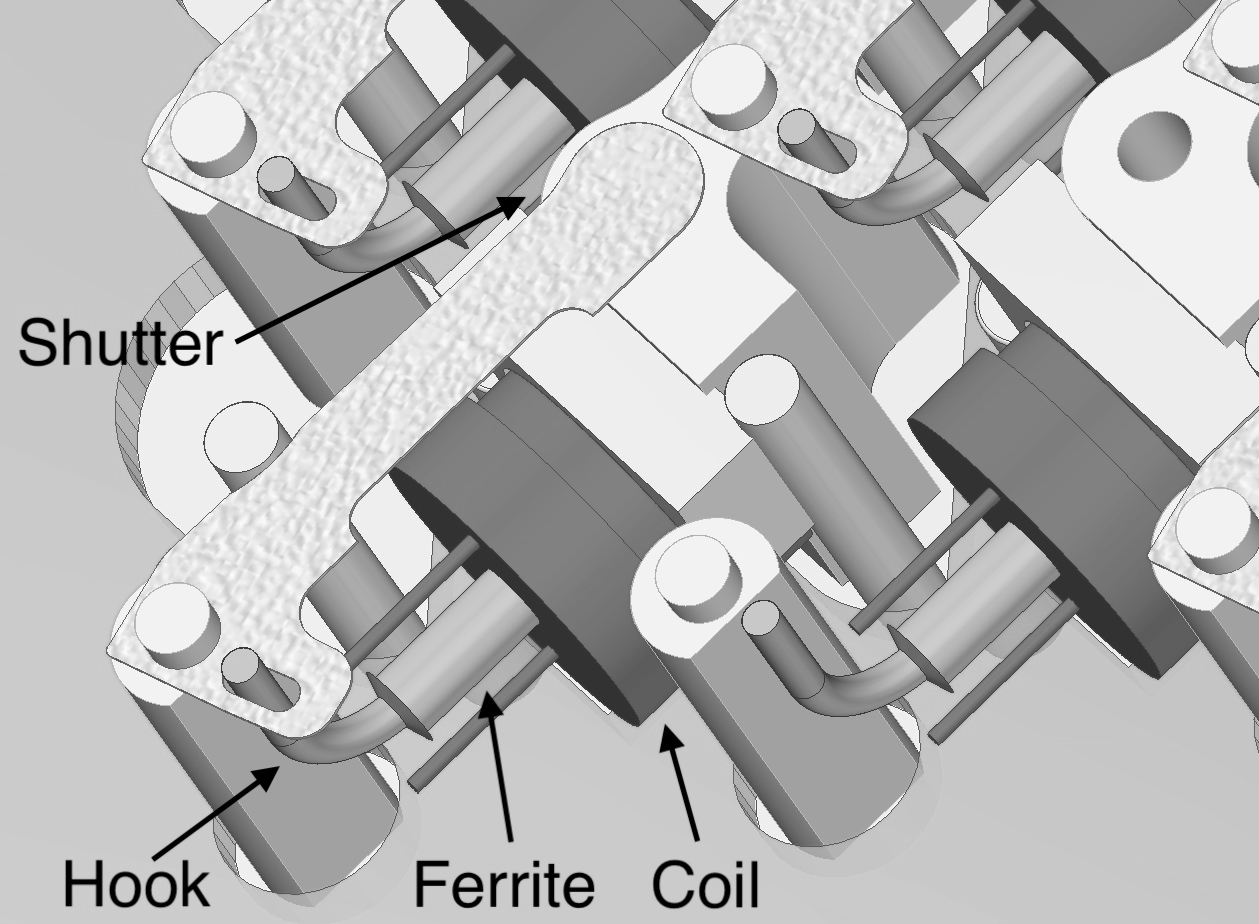 Shutter

Hook Ferrite Coil