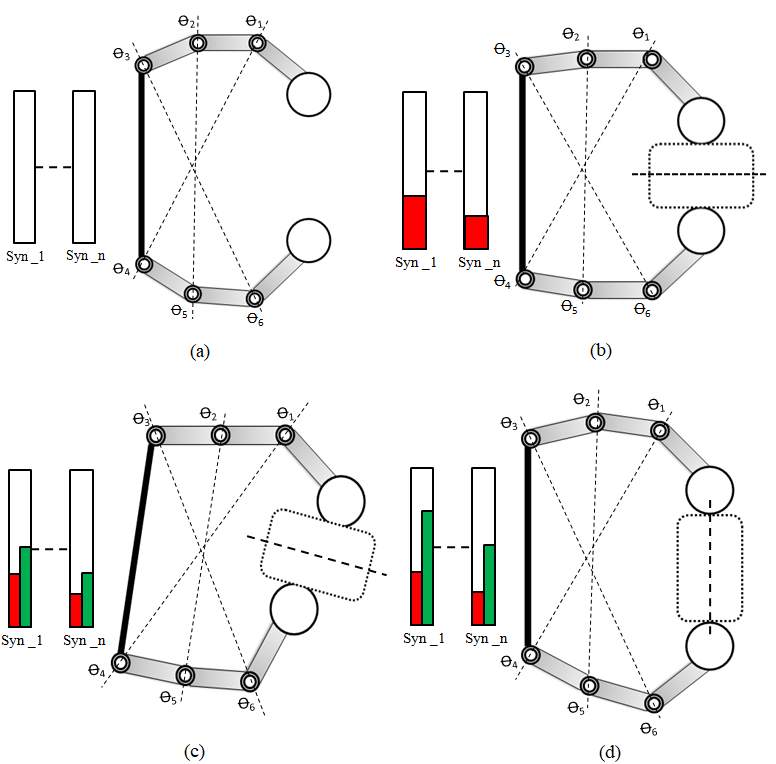 $\Theta_3$ $\Theta_2$ $\Theta_1$

Syn _1 Syn _n

$\Theta_4$ $\Theta_5$ $\Theta_6$

(a)

$\Theta_3$ $\Theta_2$ $\Theta_1$

Syn _1 Syn _n

$\Theta_4$ $\Theta_5$ $\Theta_6$

(b)

$\Theta_3$ $\Theta_2$ $\Theta_1$

Syn _1 Syn _n

$\Theta_4$ $\Theta_5$ $\Theta_6$

(c)

$\Theta_3$ $\Theta_2$ $\Theta_1$

Syn _1 Syn _n

$\Theta_4$ $\Theta_5$ $\Theta_6$

(d)