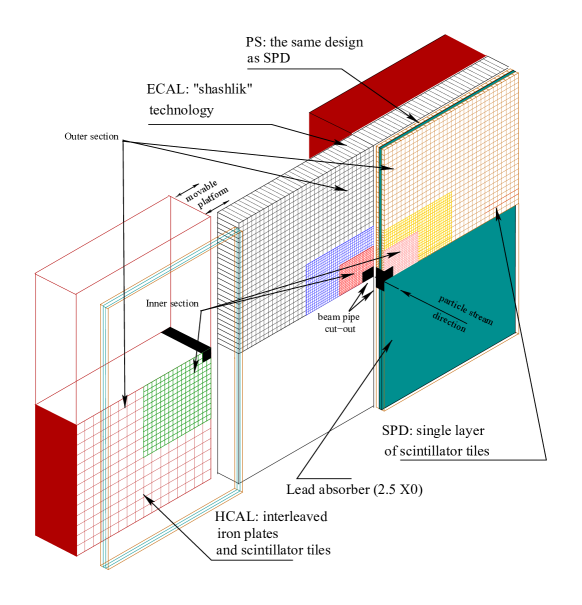 PS: the same design as SPD

ECAL: "shashlik" technology

Outer section

movable platform

Inner section

beam pipe cut-out

particle stream direction

SPD: single layer of scintillator tiles

Lead absorber (2.5 X0)

HCAL: interleaved iron plates and scintillator tiles