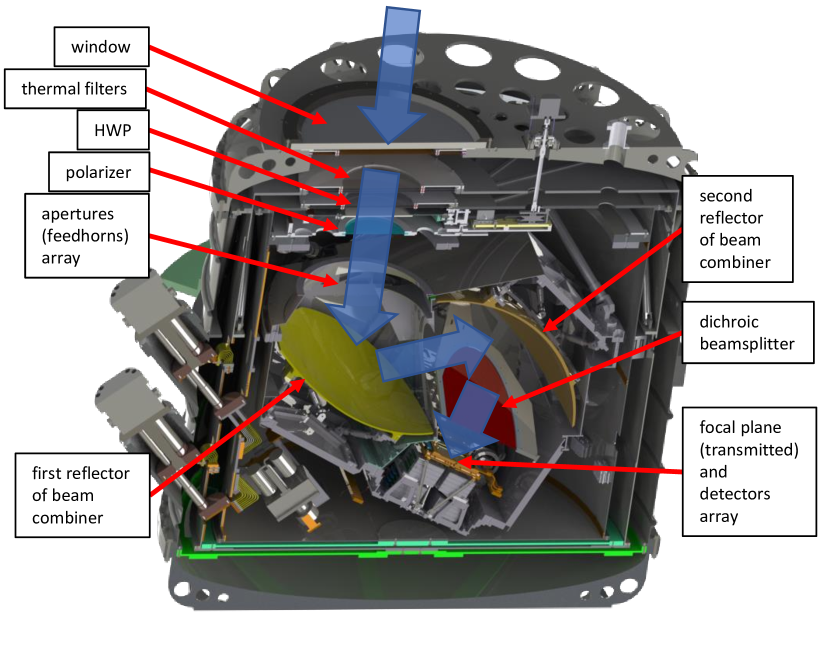 window

thermal filters

HWP

polarizer

apertures (feedhorns) array

first reflector of beam combiner

second reflector of beam combiner

dichroic beamsplitter

focal plane (transmitted) and detectors array