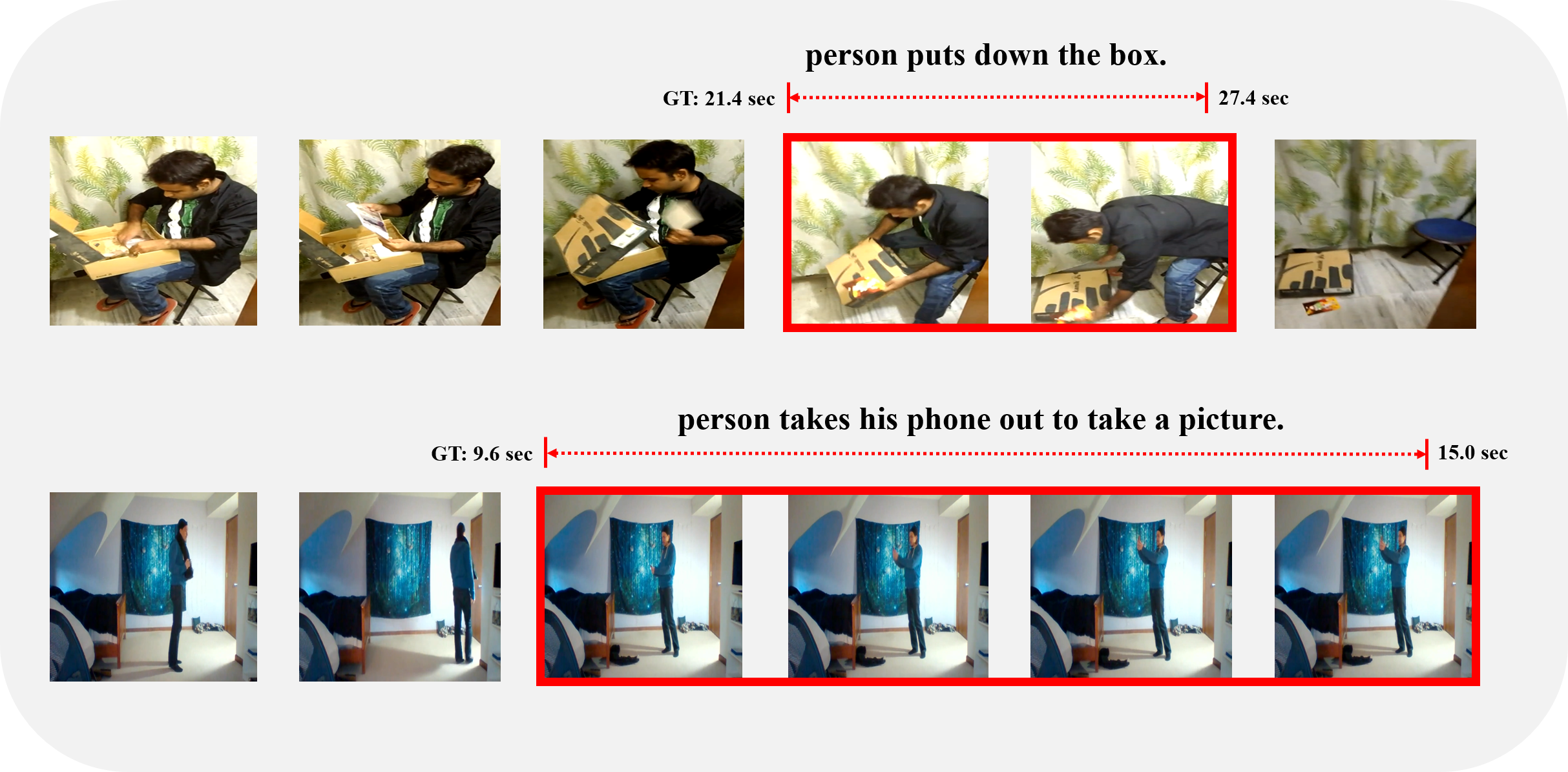 person puts down the box.

GT: 21.4 sec

27.4 sec

person takes his phone out to take a picture.

GT: 9.6 sec

15.0 sec