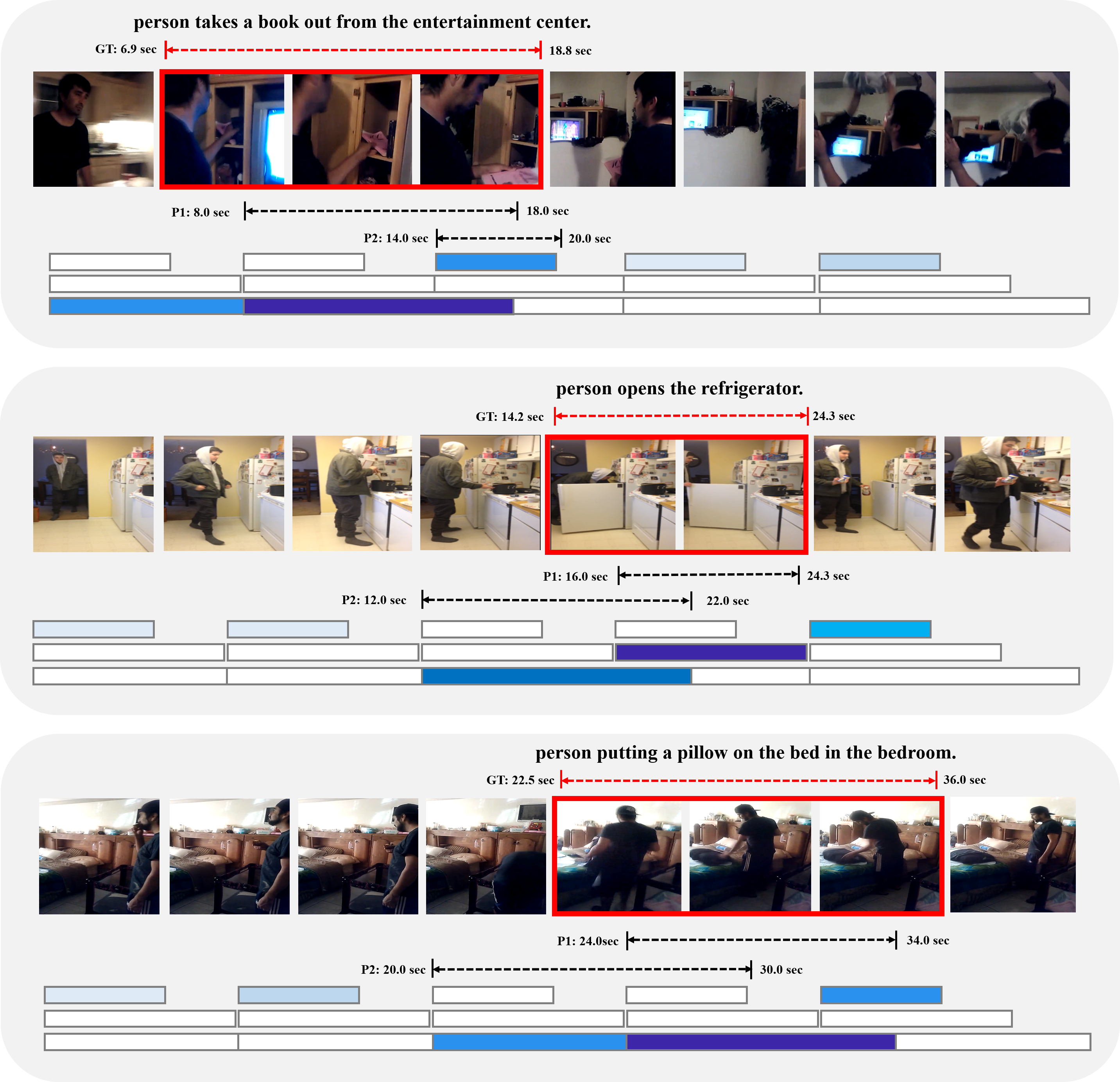 person takes a book out from the entertainment center.

GT: 6.9 sec 18.8 sec

P1: 8.0 sec 18.0 sec

P2: 14.0 sec 20.0 sec

person opens the refrigerator.

GT: 14.2 sec 24.3 sec

P1: 16.0 sec 24.3 sec

P2: 12.0 sec 22.0 sec

person putting a pillow on the bed in the bedroom.

GT: 22.5 sec 36.0 sec

P1: 24.0sec 34.0 sec

P2: 20.0 sec 30.0 sec