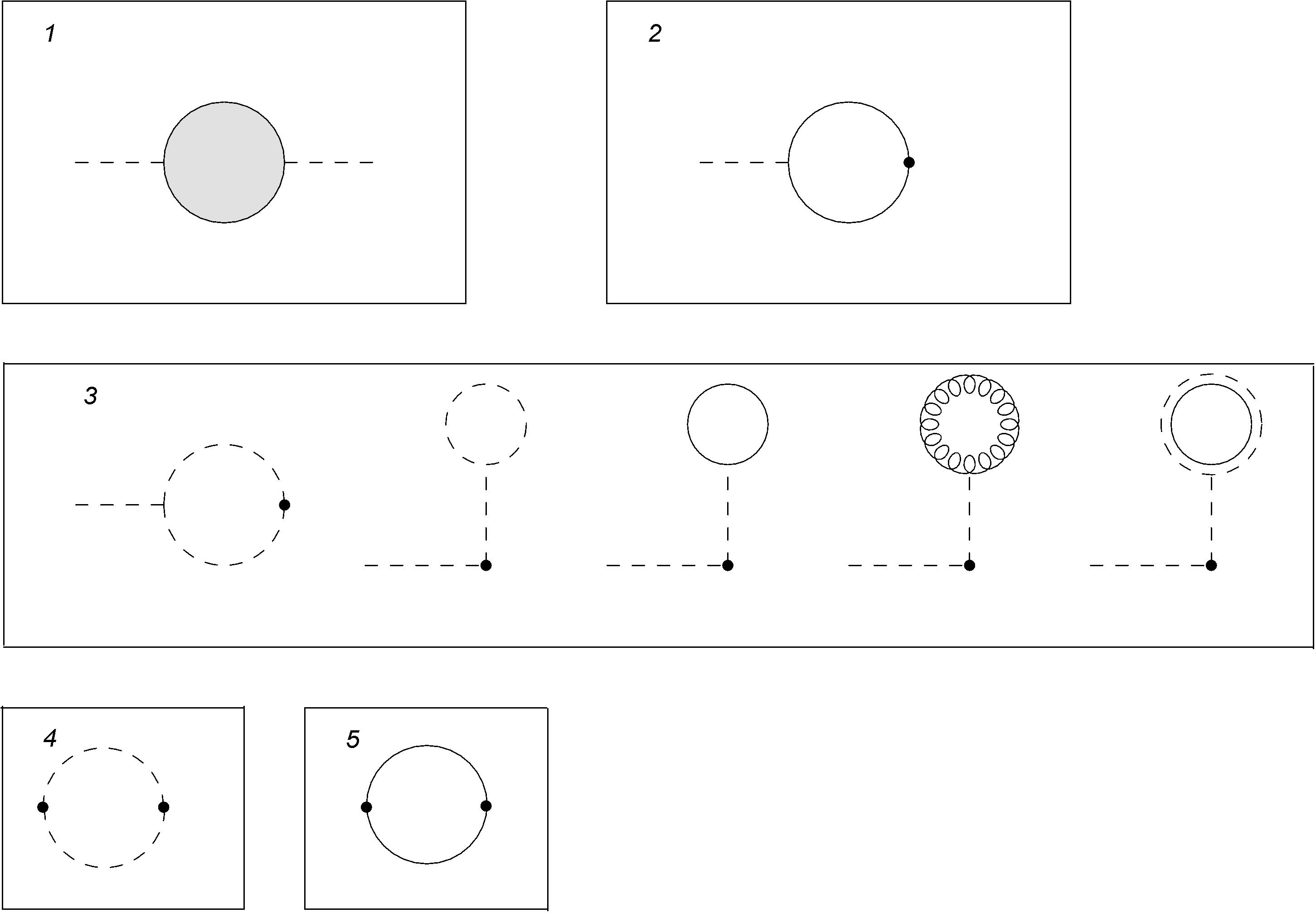 1

2

3

4

5