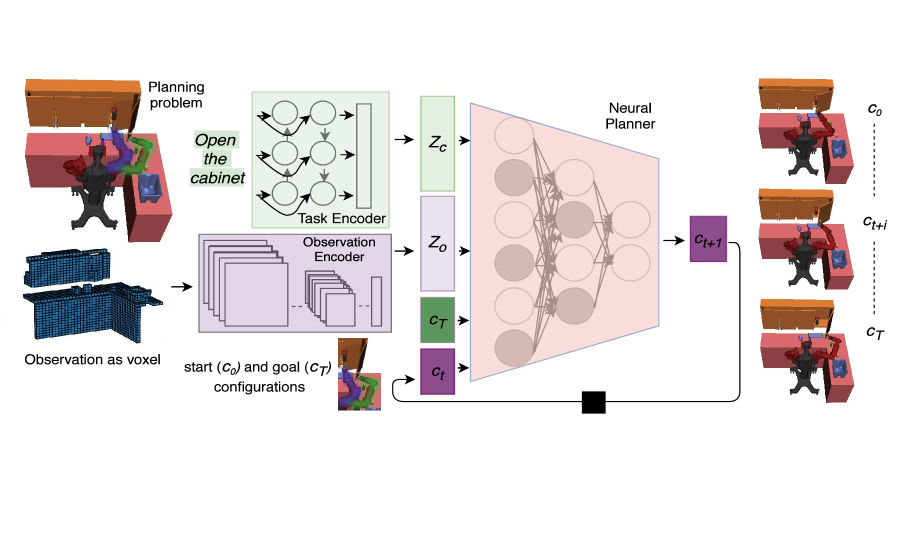 Planning problem

Open the cabinet

Task Encoder

Observation Encoder

Observation as voxel

start ($c_0$) and goal ($c_T$) configurations

$Z_c$

$Z_o$

$c_T$

$c_t$

Neural Planner

$c_{t+1}$

$c_0$

$c_{t+i}$

$c_T$