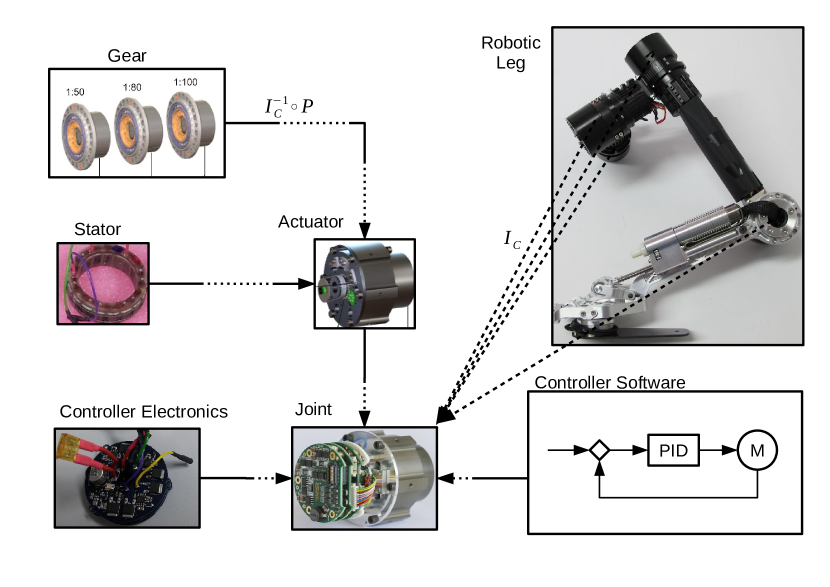 Gear

1:50
1:80
1:100

$I_C^{-1} \circ P$

Robotic Leg

Stator

Actuator

$I_C$

Controller Electronics

Joint

Controller Software

PID

M