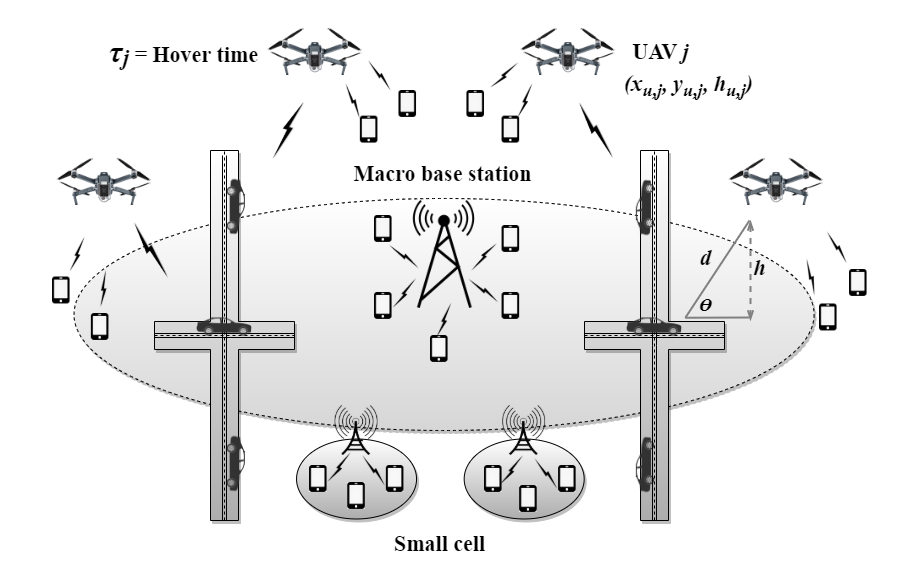 $\tau_j$ = Hover time

UAV $j$

$(x_{u,j}, y_{u,j}, h_{u,j})$

Macro base station

$d$

$h$

$\theta$

Small cell