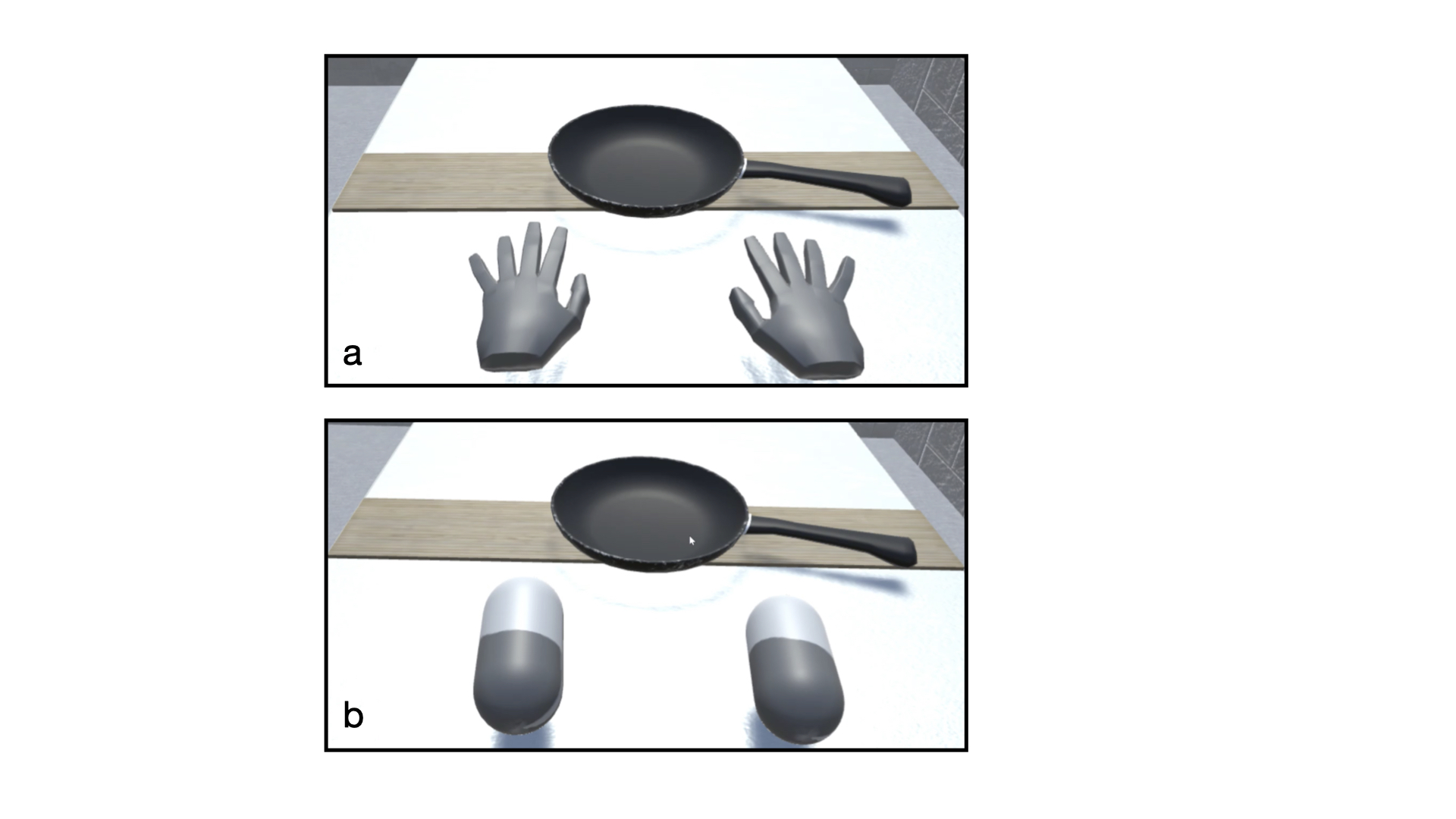 a

b