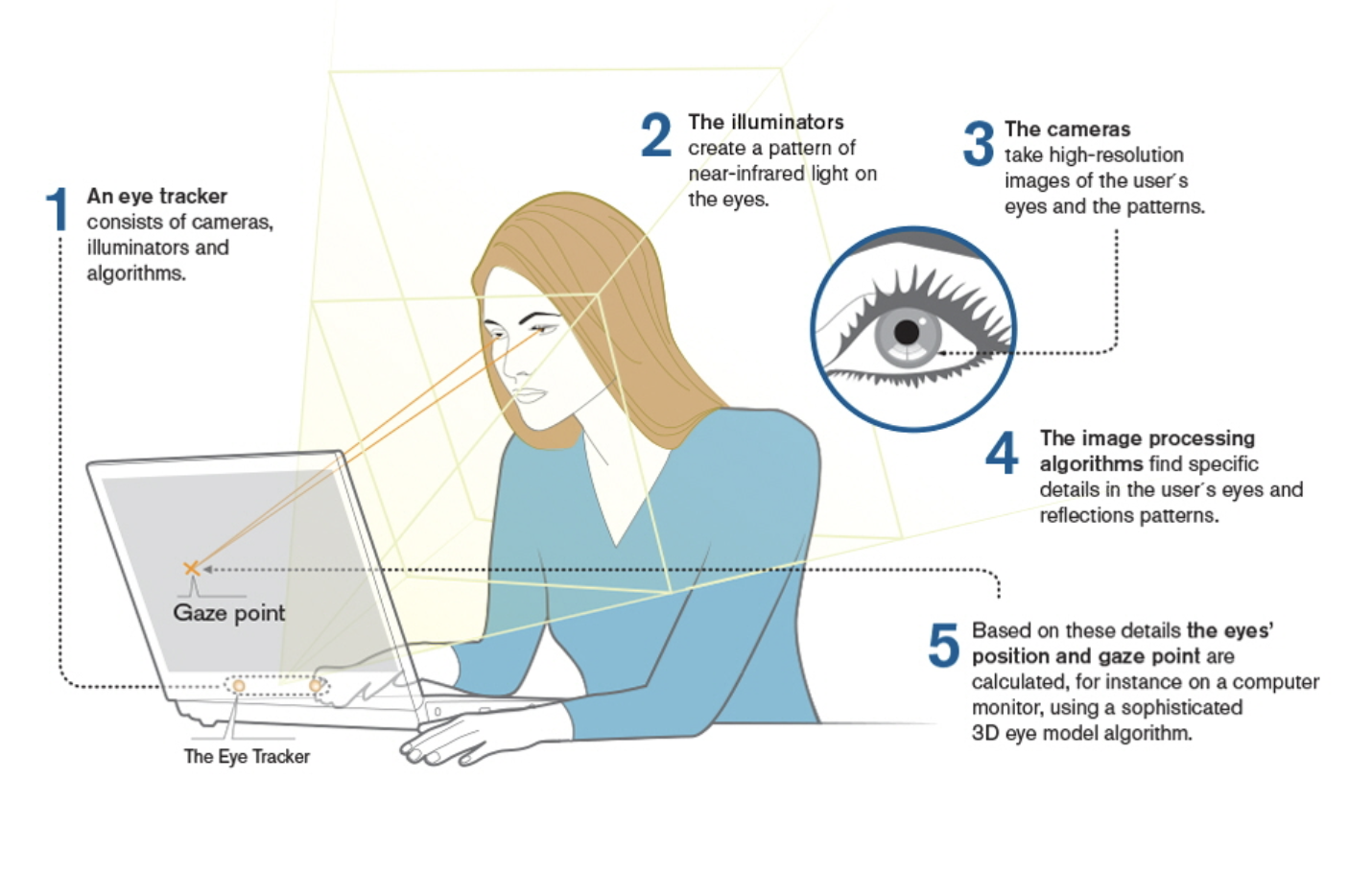 1 An eye tracker consists of cameras, illuminators and algorithms.

2 The illuminators create a pattern of near-infrared light on the eyes.

3 The cameras take high-resolution images of the user´s eyes and the patterns.

4 The image processing algorithms find specific details in the user´s eyes and reflections patterns.

5 Based on these details the eyes' position and gaze point are calculated, for instance on a computer monitor, using a sophisticated 3D eye model algorithm.

Gaze point

The Eye Tracker