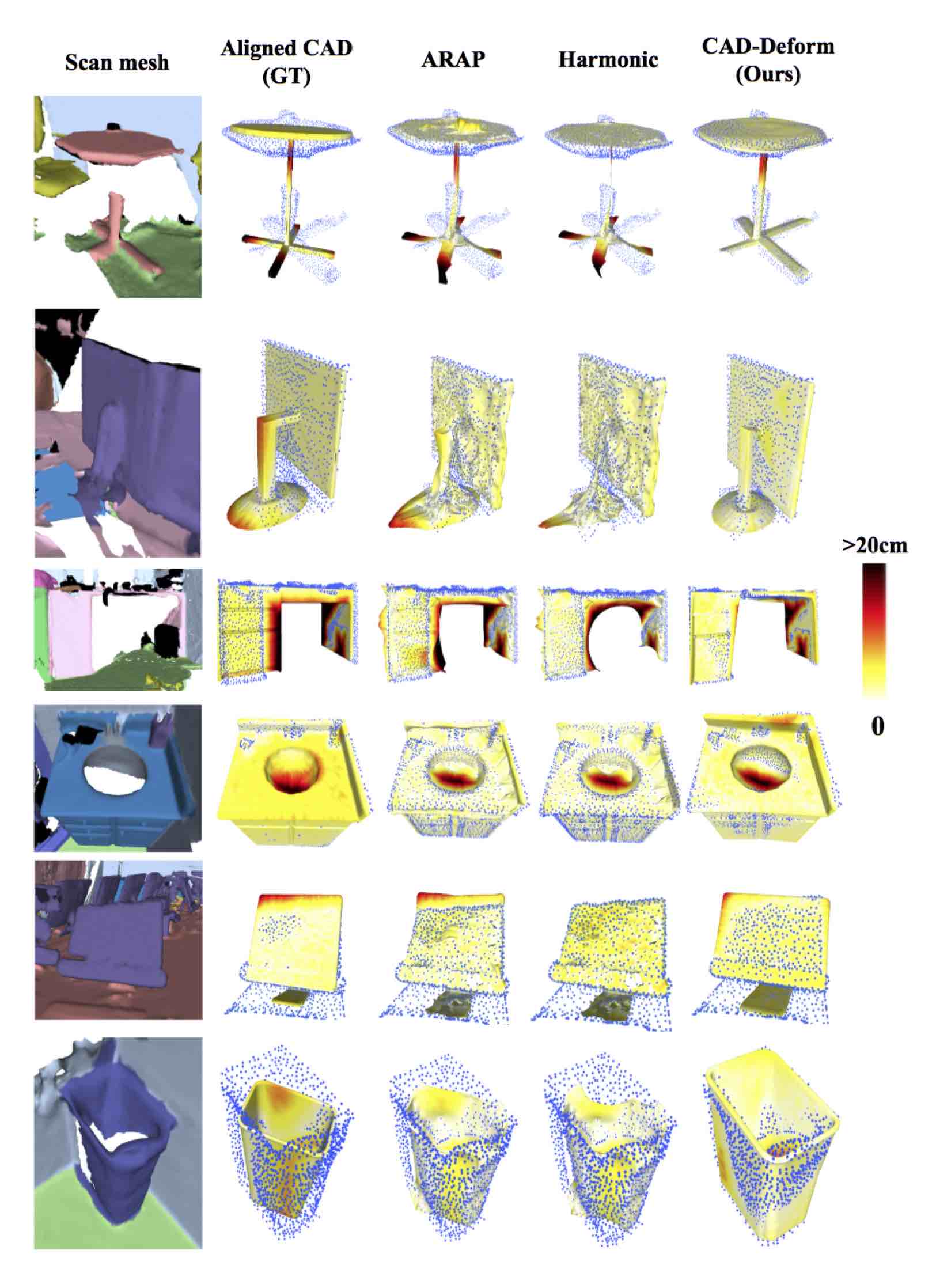 Scan mesh

Aligned CAD (GT)

ARAP

Harmonic

CAD-Deform (Ours)

>20cm

0