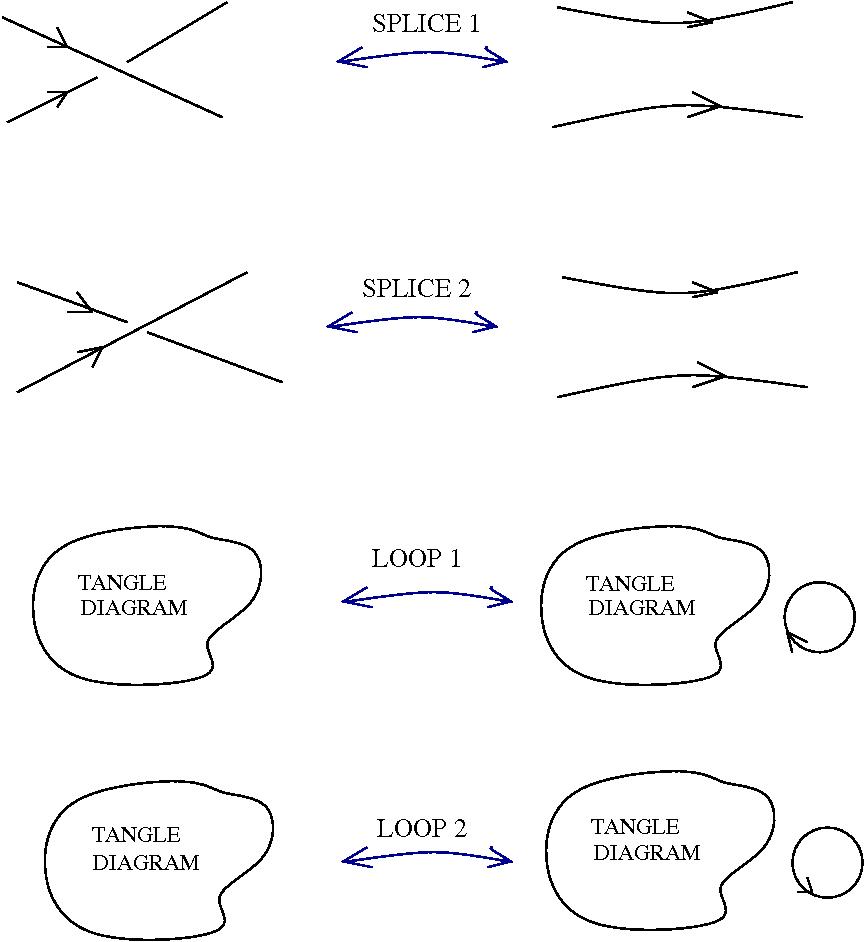 SPLICE 1

SPLICE 2

TANGLE DIAGRAM

LOOP 1

TANGLE DIAGRAM

TANGLE DIAGRAM

LOOP 2

TANGLE DIAGRAM