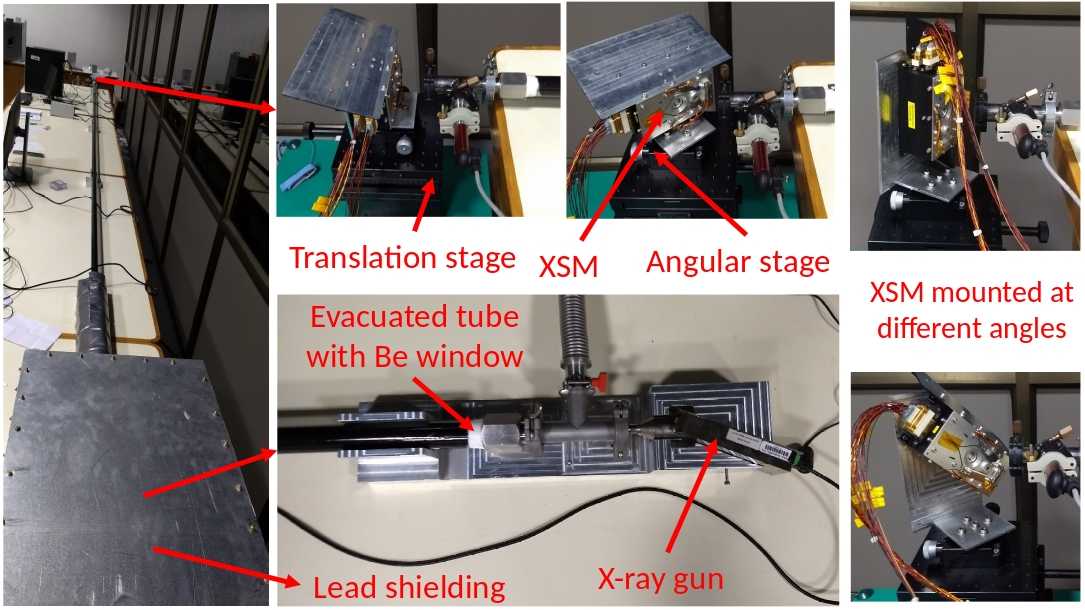 Translation stage

XSM

Angular stage

XSM mounted at different angles

Evacuated tube with Be window

Lead shielding

X-ray gun