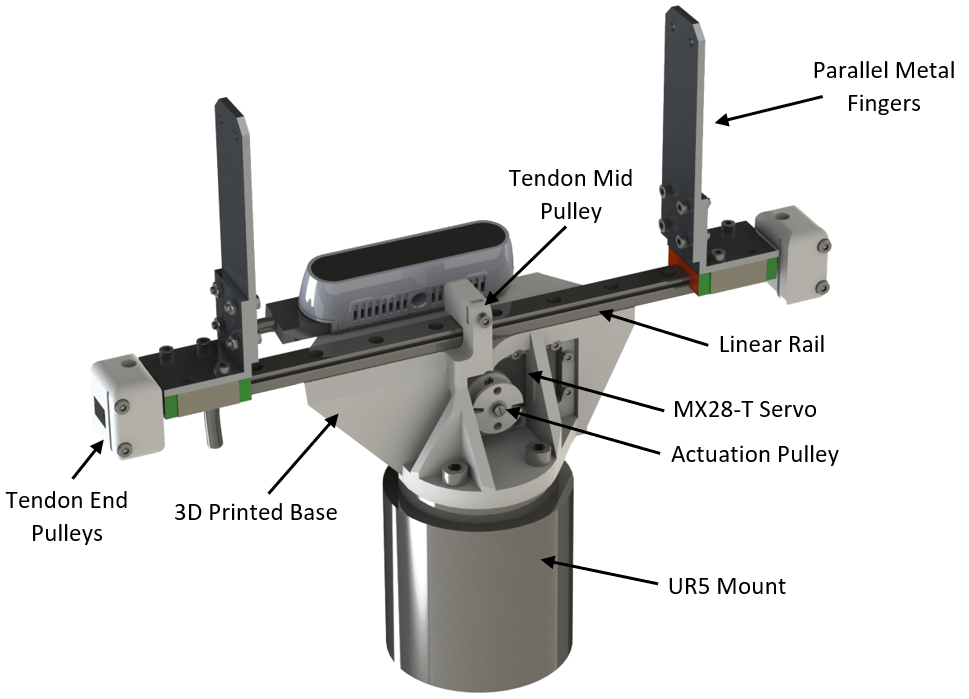 Parallel Metal Fingers

Tendon Mid Pulley

Linear Rail

MX28-T Servo

Actuation Pulley

Tendon End Pulleys

3D Printed Base

UR5 Mount