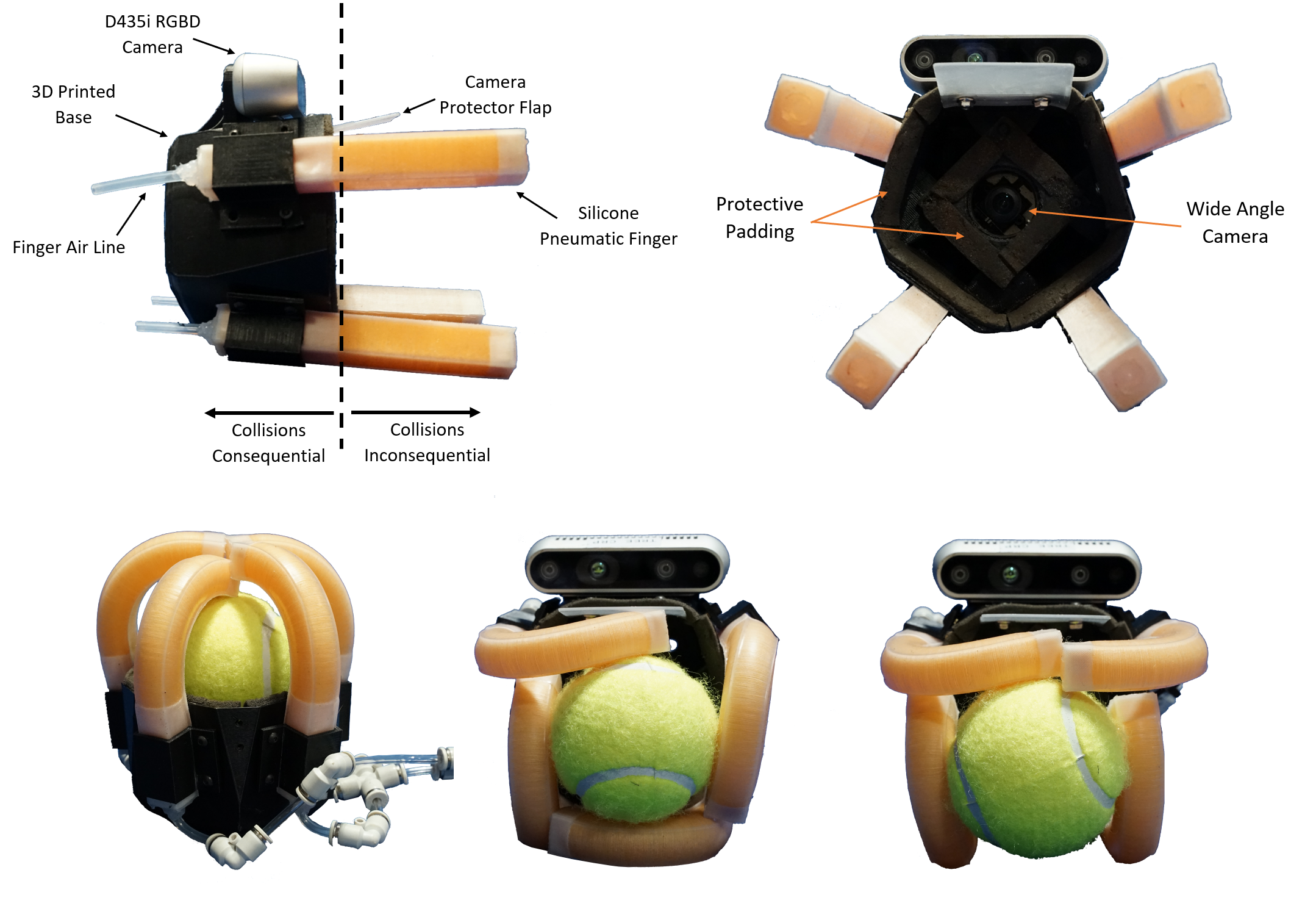 D435i RGBD Camera

3D Printed Base

Camera Protector Flap

Finger Air Line

Silicone Pneumatic Finger

Collisions Consequential

Collisions Inconsequential

Protective Padding

Wide Angle Camera