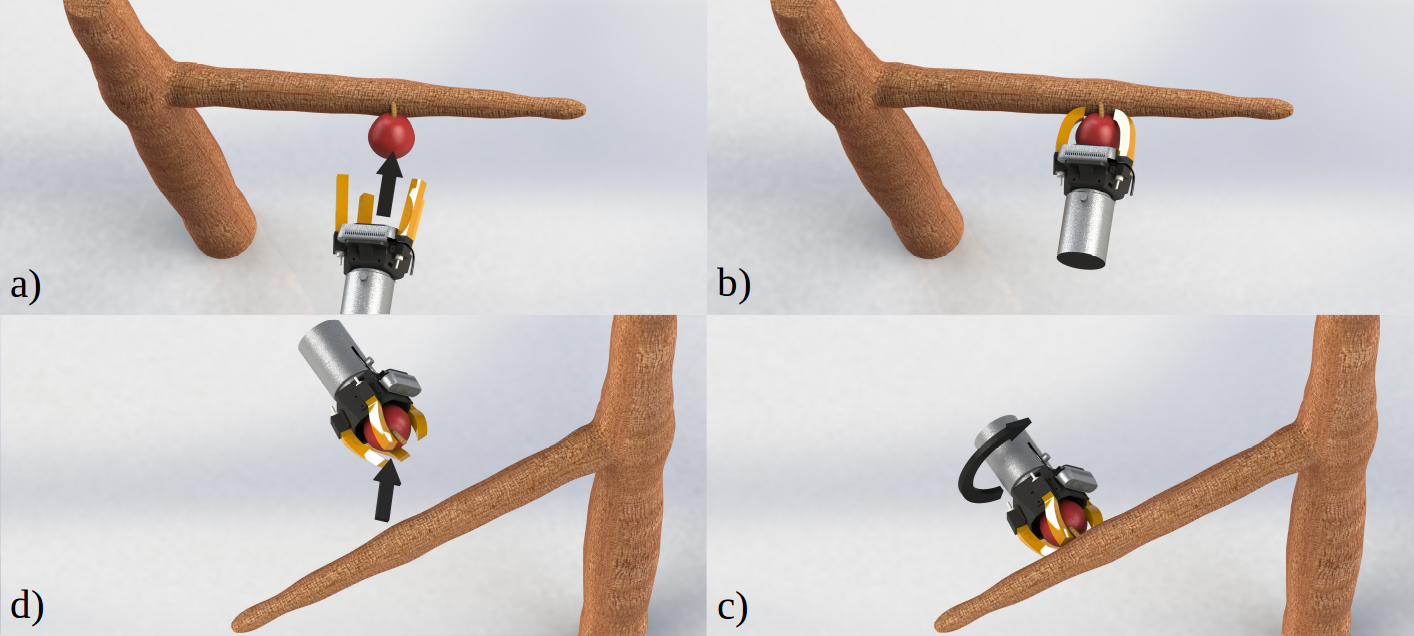 a)

b)

d)

c)