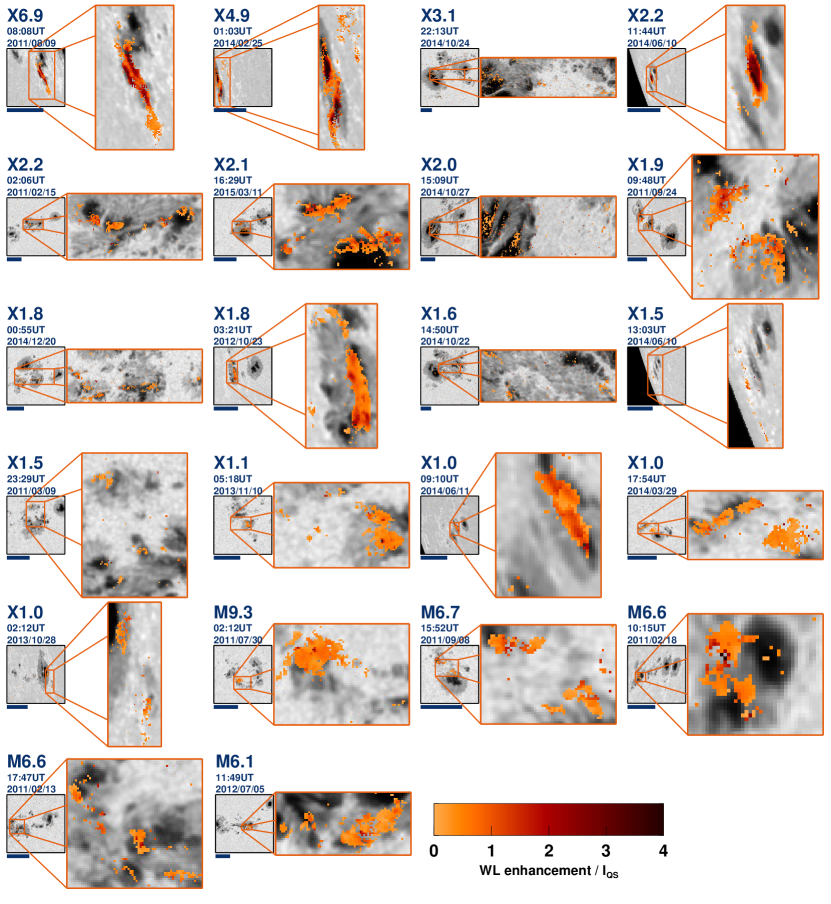 X6.9
08:08UT
2011/08/09

X4.9
01:03UT
2014/02/25

X3.1
22:13UT
2014/10/24

X2.2
11:44UT
2014/06/10

X2.2
02:06UT
2011/02/15

X2.1
16:29UT
2015/03/11

X2.0
15:09UT
2014/10/27

X1.9
09:48UT
2011/09/24

X1.8
00:55UT
2014/12/20

X1.8
03:21UT
2012/10/23

X1.6
14:50UT
2014/10/22

X1.5
13:03UT
2014/06/10

X1.5
23:29UT
2011/03/09

X1.1
05:18UT
2013/11/10

X1.0
09:10UT
2014/06/11

X1.0
17:54UT
2014/03/29

X1.0
02:12UT
2013/10/28

M9.3
02:12UT
2011/07/30

M6.7
15:52UT
2011/09/08

M6.6
10:15UT
2011/02/18

M6.6
17:47UT
2011/02/13

M6.1
11:49UT
2012/07/05

0 1 2 3 4
WL enhancement / $I_{QS}$