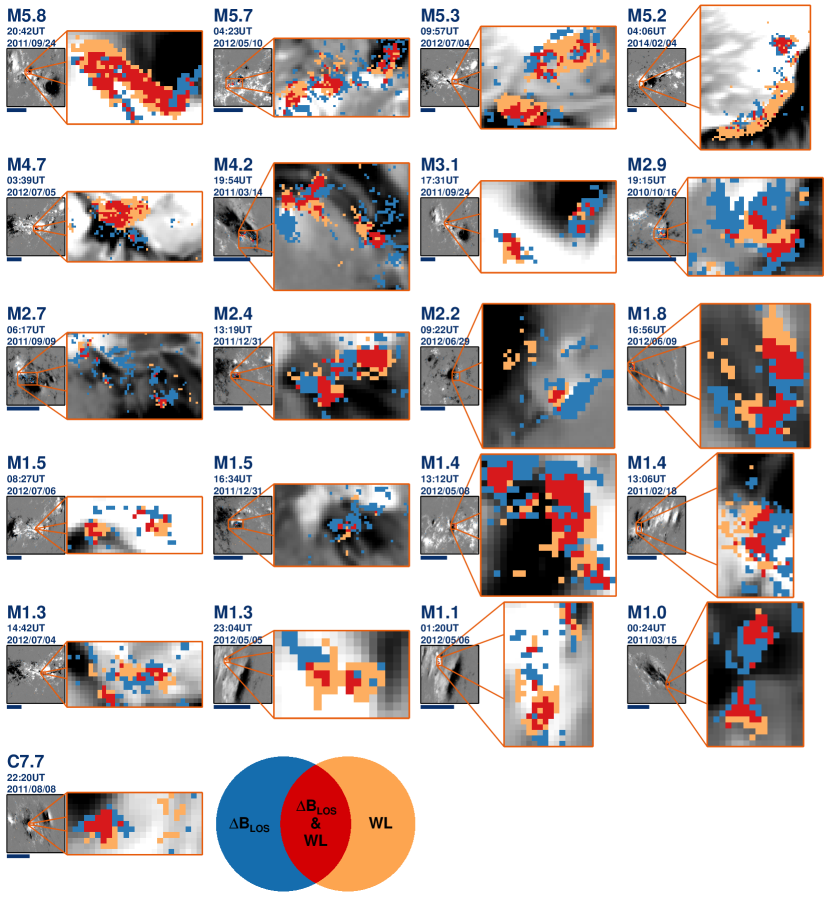 M5.8
20:42UT
2011/09/24

M5.7
04:23UT
2012/05/10

M5.3
09:57UT
2012/07/04

M5.2
04:06UT
2014/02/04

M4.7
03:39UT
2012/07/05

M4.2
19:54UT
2011/03/14

M3.1
17:31UT
2011/09/24

M2.9
19:15UT
2010/10/16

M2.7
06:17UT
2011/09/09

M2.4
13:19UT
2011/12/31

M2.2
09:22UT
2012/06/29

M1.8
16:56UT
2012/06/09

M1.5
08:27UT
2012/07/06

M1.5
16:34UT
2011/12/31

M1.4
13:12UT
2012/05/08

M1.4
13:06UT
2011/02/18

M1.3
14:42UT
2012/07/04

M1.3
23:04UT
2012/05/05

M1.1
01:20UT
2012/05/06

M1.0
00:24UT
2011/03/15

C7.7
22:20UT
2011/08/08

$\Delta B_{LOS}$

$\Delta B_{LOS}$ & WL

WL