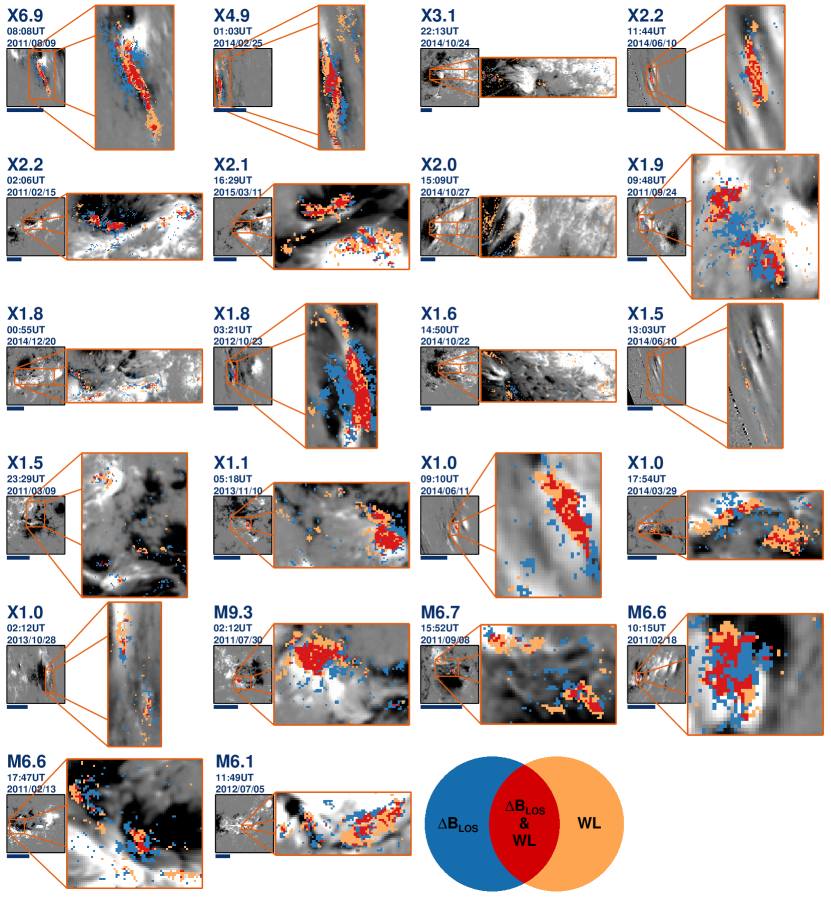 X6.9
08:08UT
2011/08/09

X4.9
01:03UT
2014/02/25

X3.1
22:13UT
2014/10/24

X2.2
11:44UT
2014/06/10

X2.2
02:06UT
2011/02/15

X2.1
16:29UT
2015/03/11

X2.0
15:09UT
2014/10/27

X1.9
09:48UT
2011/09/24

X1.8
00:55UT
2014/12/20

X1.8
03:21UT
2012/10/23

X1.6
14:50UT
2014/10/22

X1.5
13:03UT
2014/06/10

X1.5
23:29UT
2011/03/09

X1.1
05:18UT
2013/11/10

X1.0
09:10UT
2014/06/11

X1.0
17:54UT
2014/03/29

X1.0
02:12UT
2013/10/28

M9.3
02:12UT
2011/07/30

M6.7
15:52UT
2011/09/08

M6.6
10:15UT
2011/02/18

M6.6
17:47UT
2011/02/13

M6.1
11:49UT
2012/07/05

$\Delta B_{LOS}$

$\Delta B_{LOS}$ & WL

WL