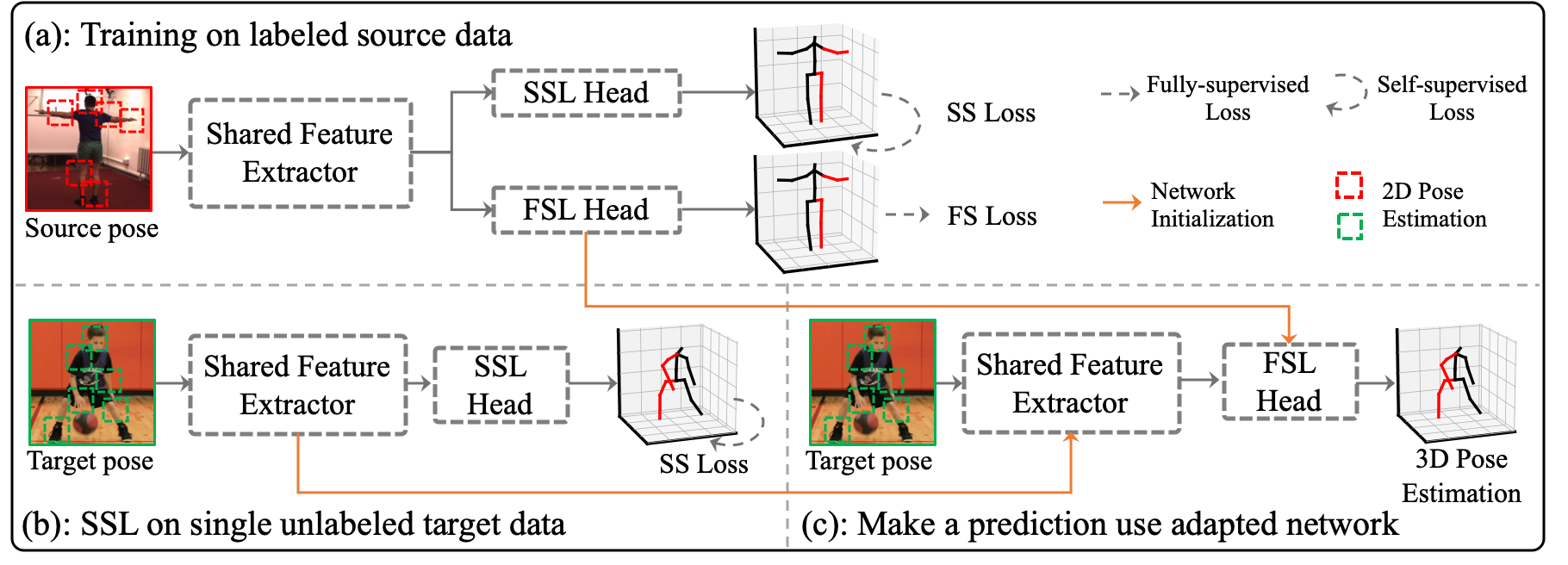 (a): Training on labeled source data

Source pose

Shared Feature Extractor

SSL Head

FSL Head

SS Loss

FS Loss

Fully-supervised Loss

Self-supervised Loss

Network Initialization

2D Pose Estimation

Target pose

Shared Feature Extractor

SSL Head

SS Loss

(b): SSL on single unlabeled target data

Target pose

Shared Feature Extractor

FSL Head

3D Pose Estimation

(c): Make a prediction use adapted network