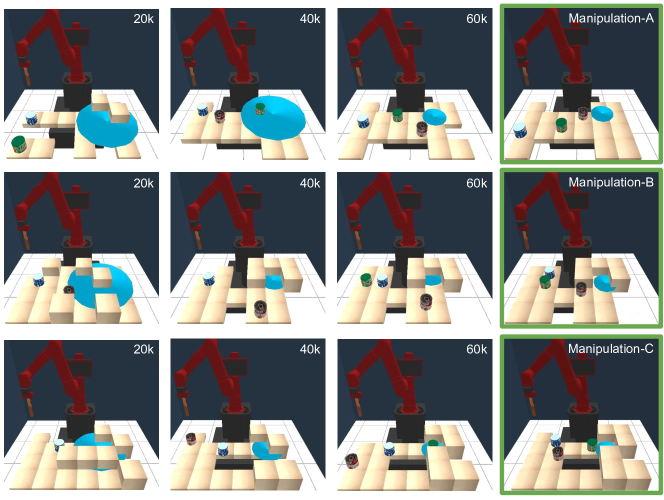 20k
40k
60k
Manipulation-A
20k
40k
60k
Manipulation-B
20k
40k
60k
Manipulation-C