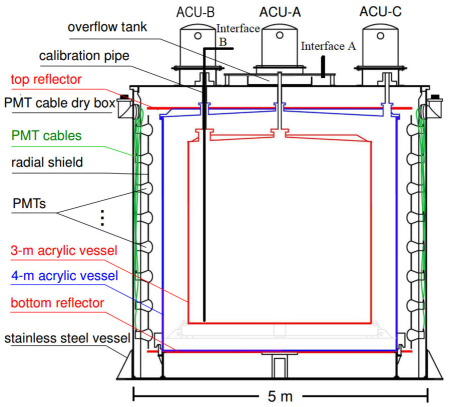 ACU-B
ACU-A
ACU-C
overflow tank
Interface B
Interface A
calibration pipe
top reflector
PMT cable dry box
PMT cables
radial shield
PMTs
3-m acrylic vessel
4-m acrylic vessel
bottom reflector
stainless steel vessel
5 m