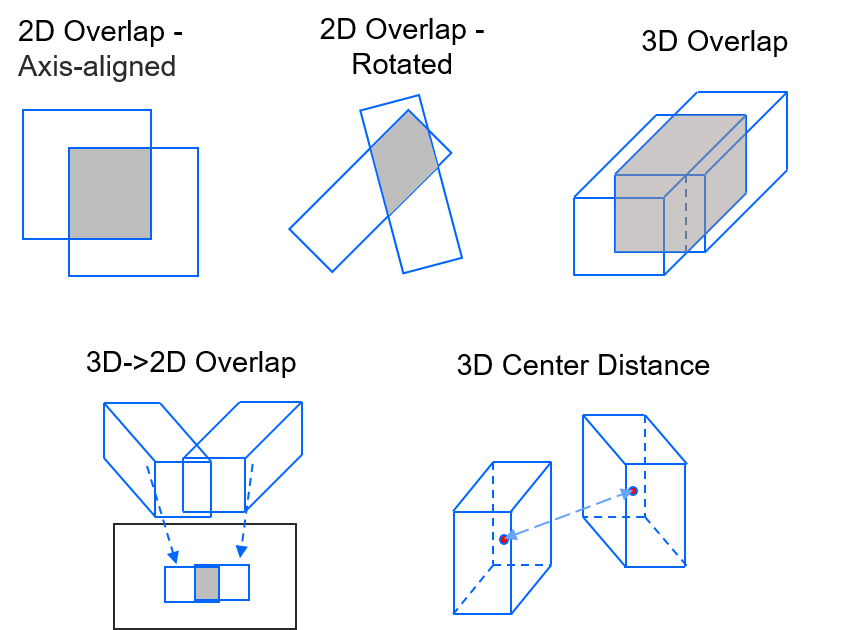 2D Overlap - Axis-aligned

2D Overlap - Rotated

3D Overlap

3D->2D Overlap

3D Center Distance