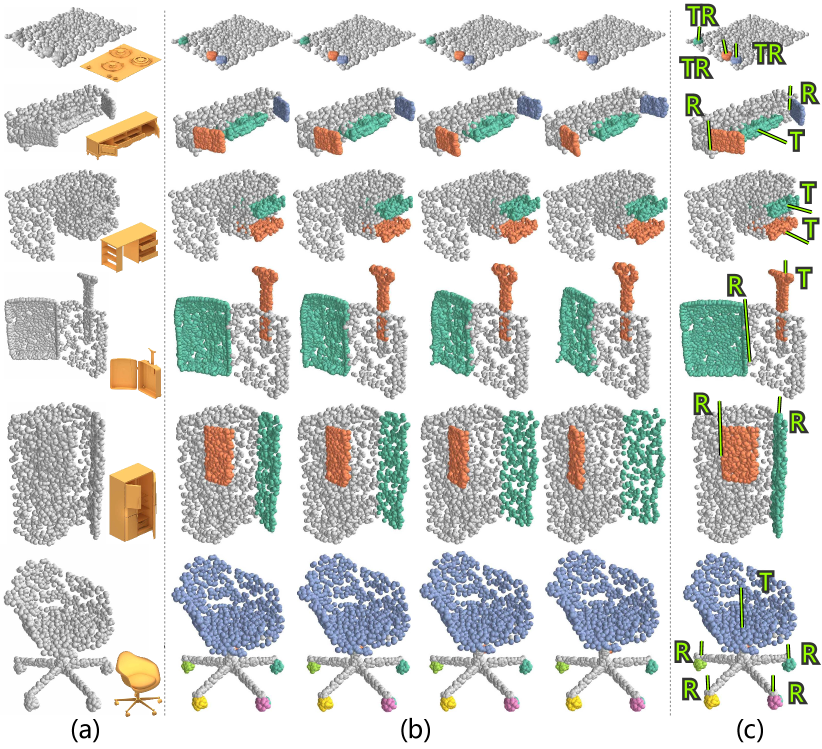 TR
TR
TR
R
R
T
T
T
R
T
R
R
T
R
R
R
R
(a)
(b)
(c)