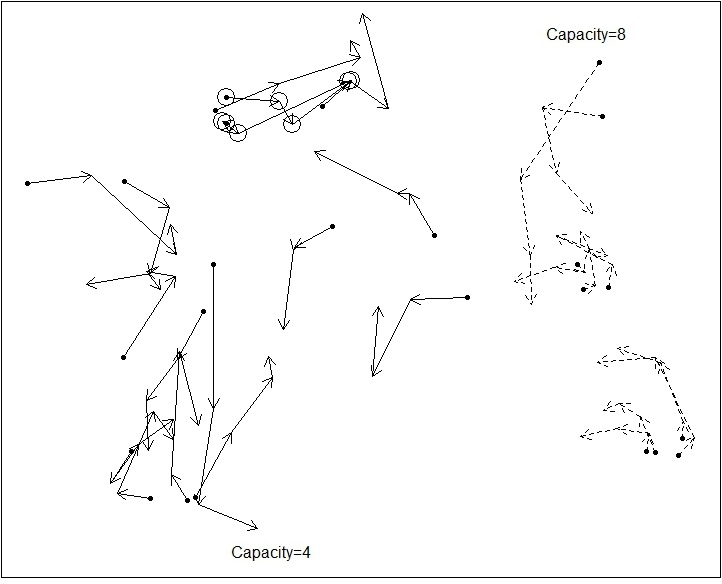 Capacity=8

Capacity=4