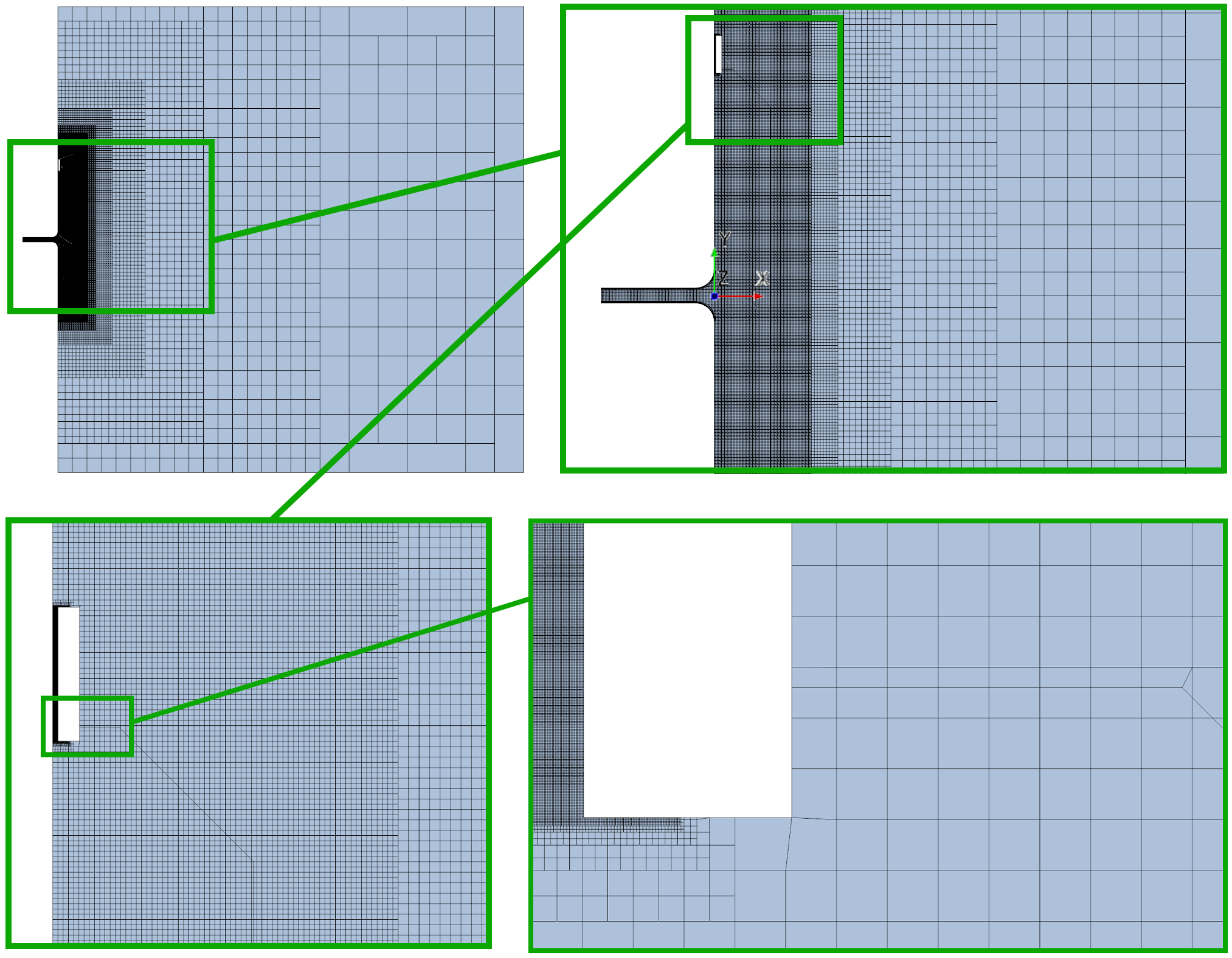 Y
Z
X