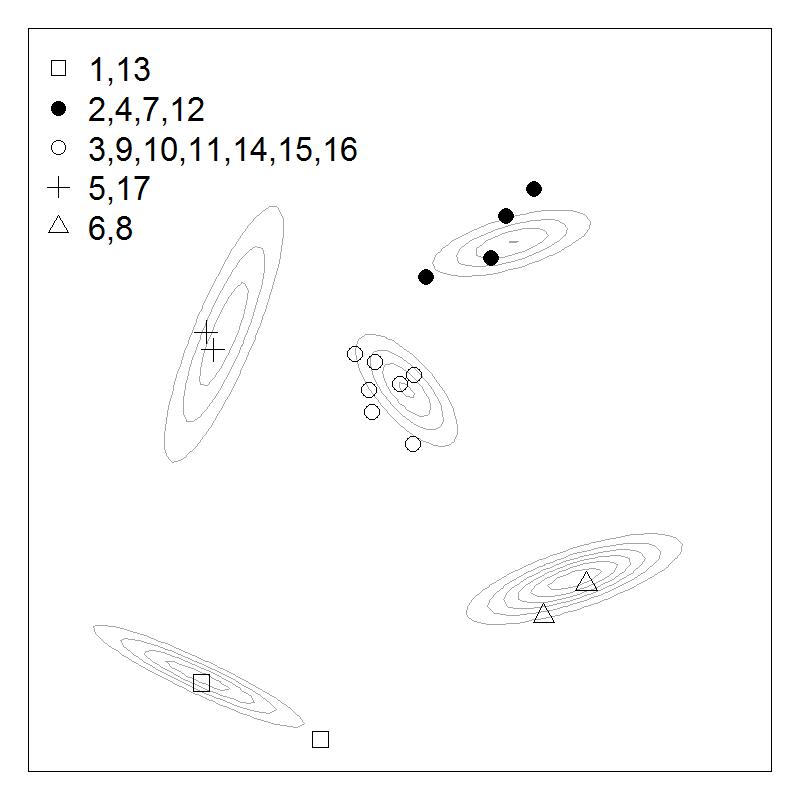 1,13
2,4,7,12
3,9,10,11,14,15,16
5,17
6,8