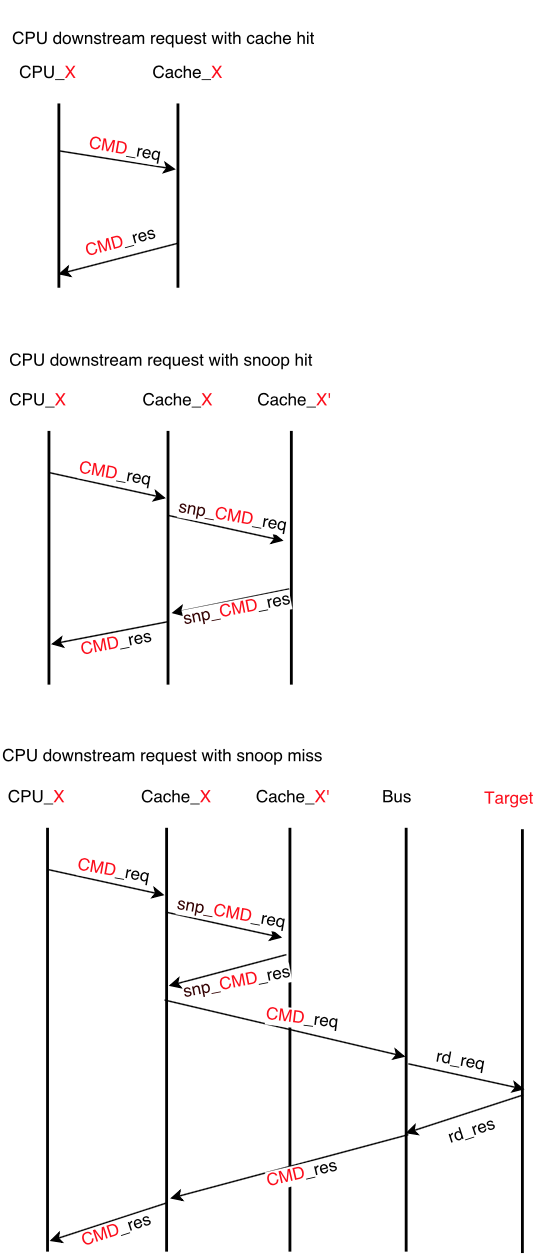 CPU downstream request with cache hit

CPU_X Cache_X

CMD_req

CMD_res

CPU downstream request with snoop hit

CPU_X Cache_X Cache_X'

CMD_req

snp_CMD_req

snp_CMD_res

CMD_res

CPU downstream request with snoop miss

CPU_X Cache_X Cache_X' Bus Target

CMD_req

snp_CMD_req

snp_CMD_res

CMD_req

rd_req

rd_res

CMD_res

CMD_res