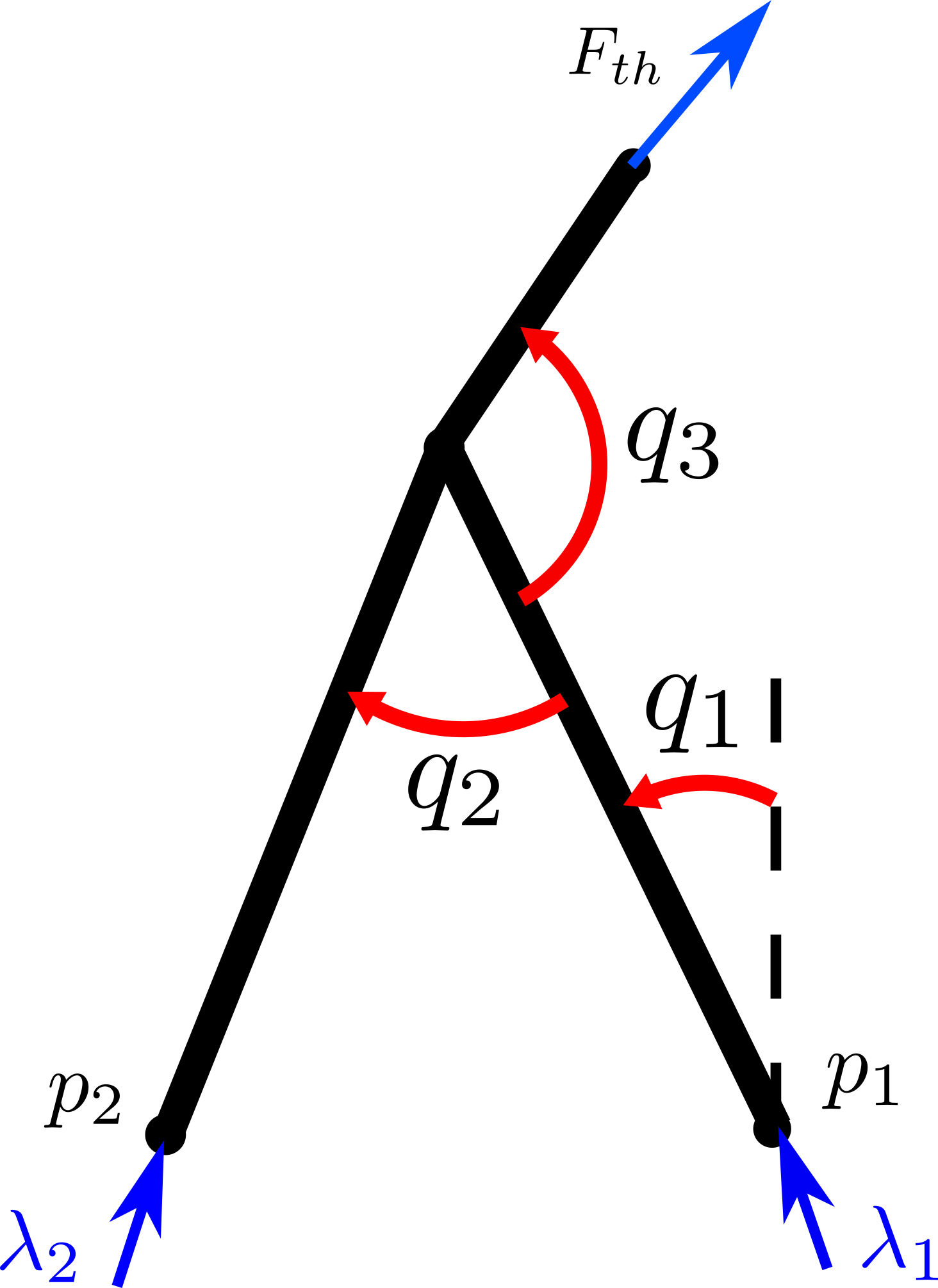 $F_{th}$

$q_3$

$q_1$

$q_2$

$p_2$

$p_1$

$\lambda_2$

$\lambda_1$