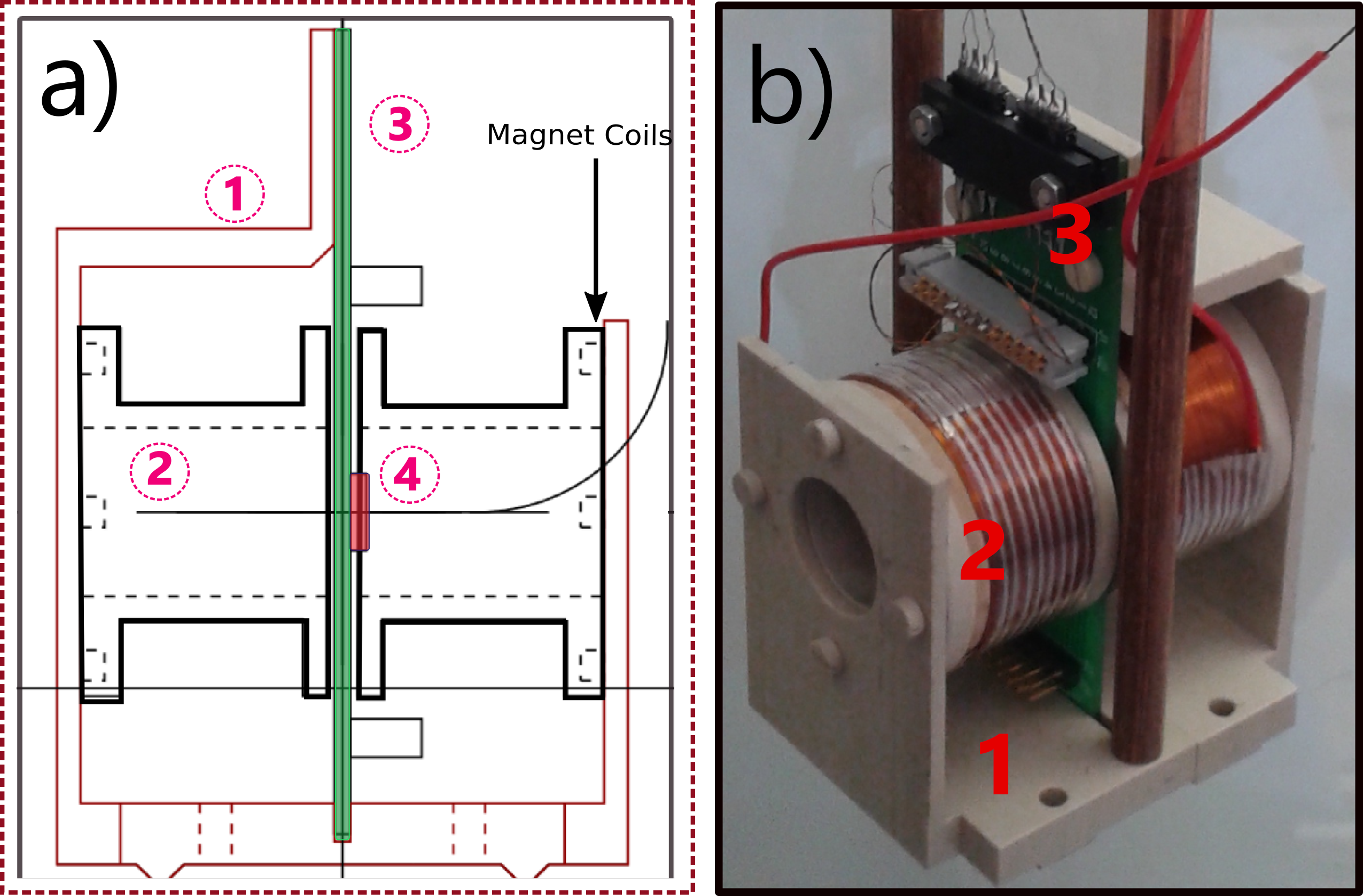 a)

3

Magnet Coils

1

2

4

b)

3

2

1