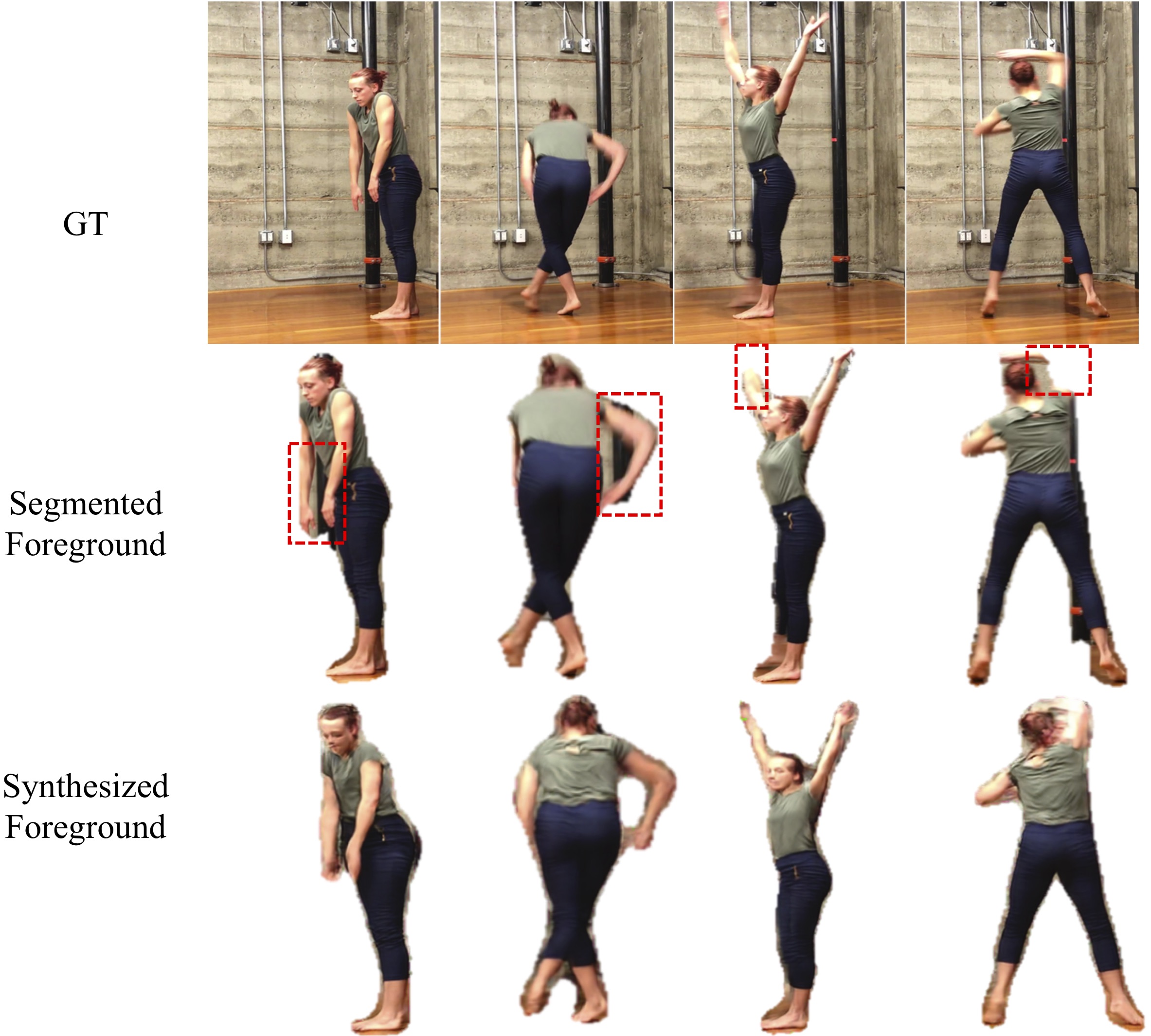 GT

Segmented Foreground

Synthesized Foreground