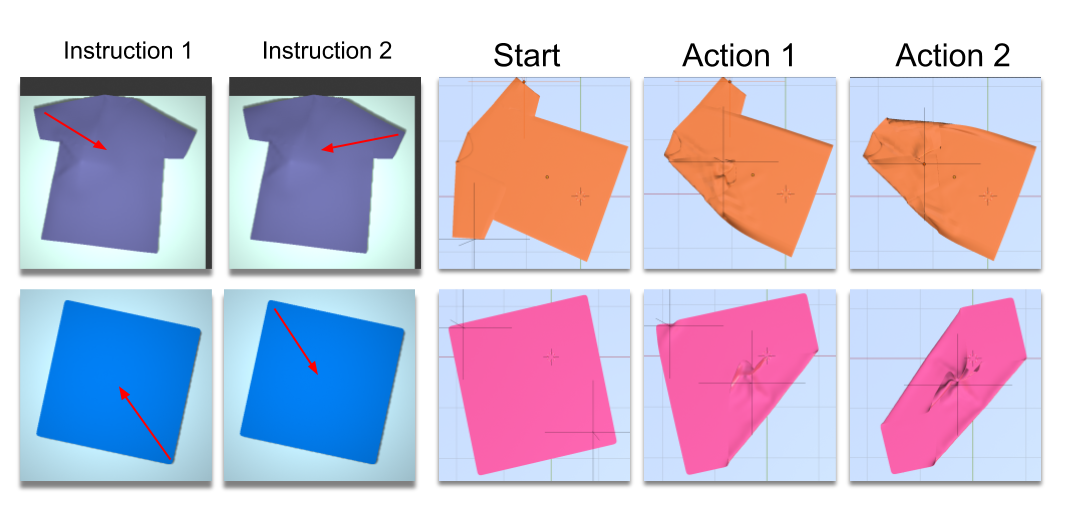 Instruction 1
Instruction 2
Start
Action 1
Action 2