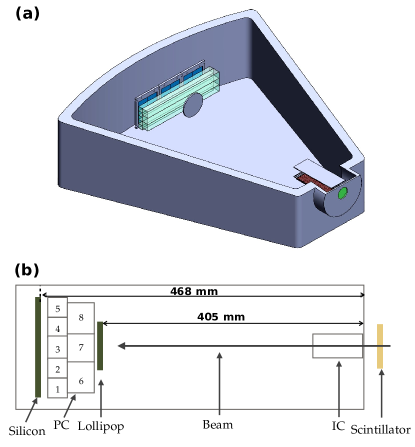 (a)

(b)

468 mm

405 mm

5
4
3
2
1

8
7
6

Silicon
PC
Lollipop
Beam
IC
Scintillator