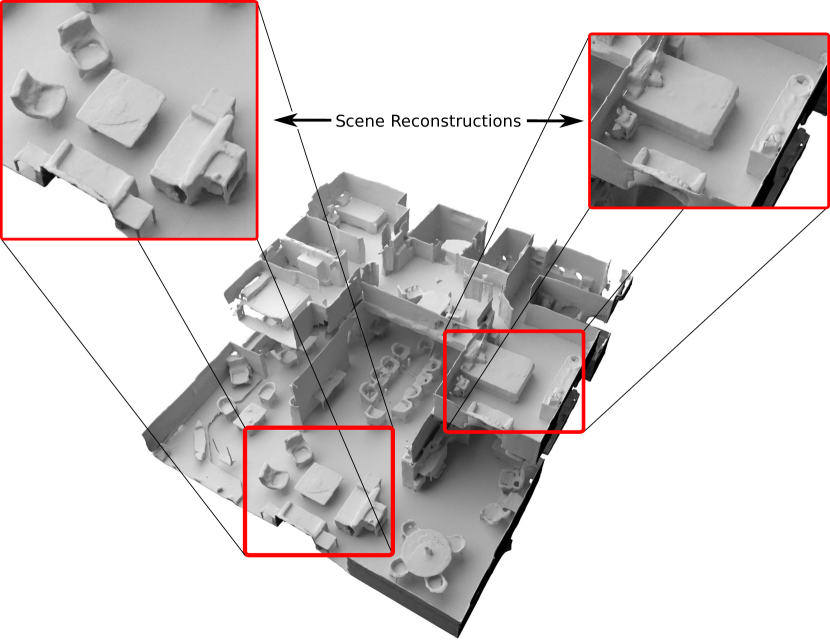 Scene Reconstructions