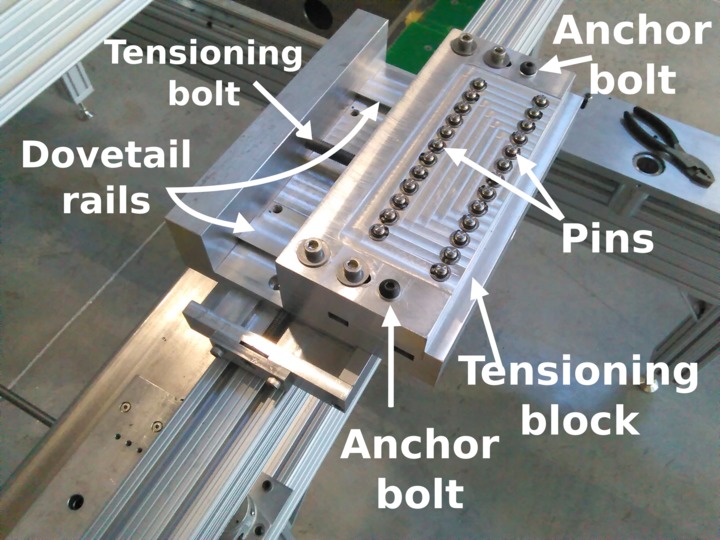 Tensioning bolt

Anchor bolt

Dovetail rails

Pins

Tensioning block

Anchor bolt