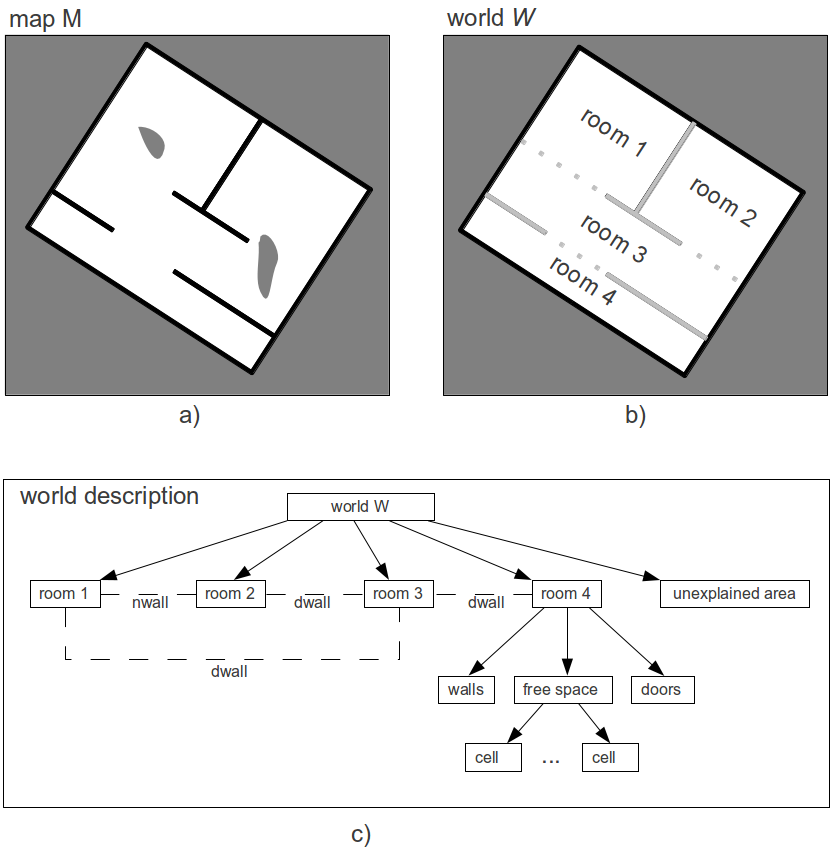 map M

a)

world $W$

room 1

room 2

room 3

room 4

b)

world description

world W

room 1

nwall

room 2

dwall

room 3

dwall

room 4

unexplained area

dwall

walls

free space

doors

cell

...

cell

c)