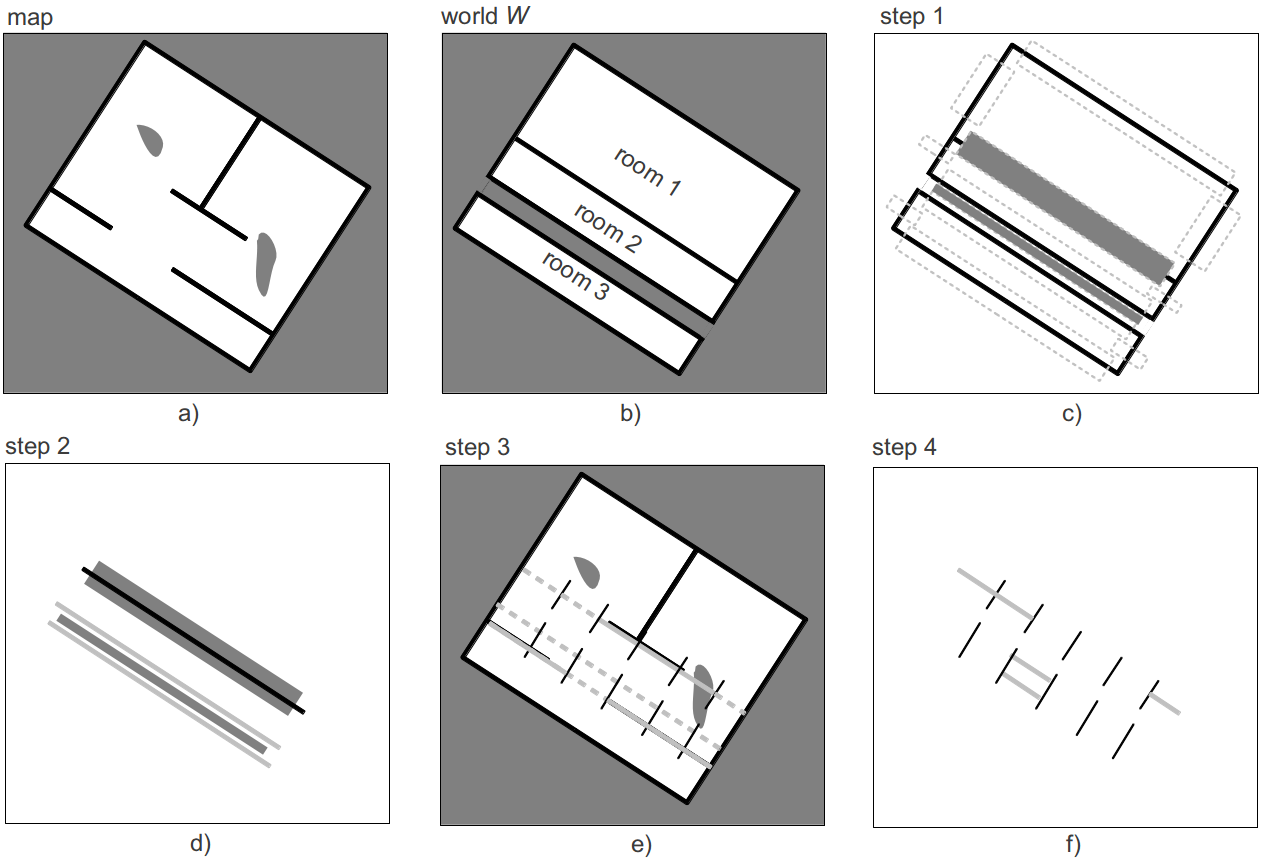 map

a)

world $W$

room 1
room 2
room 3

b)

step 1

c)

step 2

d)

step 3

e)

step 4

f)