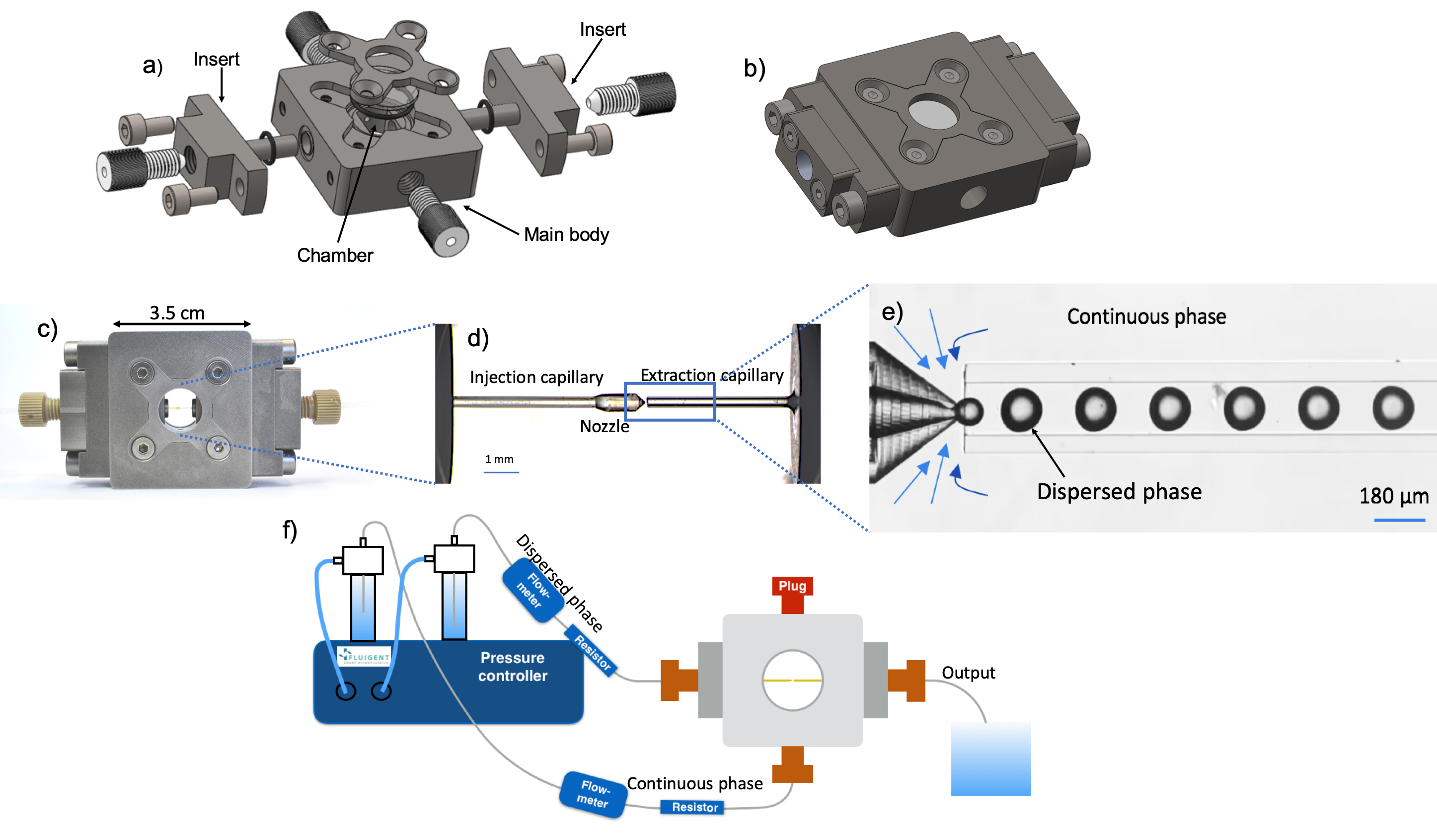 a) Insert

Insert

Chamber

Main body

b)

c)

3.5 cm

d)

Injection capillary

Extraction capillary

Nozzle

1 mm

e)

Continuous phase

Dispersed phase

180 µm

f)

FLUIGENT

Pressure controller

Dispersed phase

Flow-meter

Resistor

Plug

Output

Flow-meter

Continuous phase

Resistor