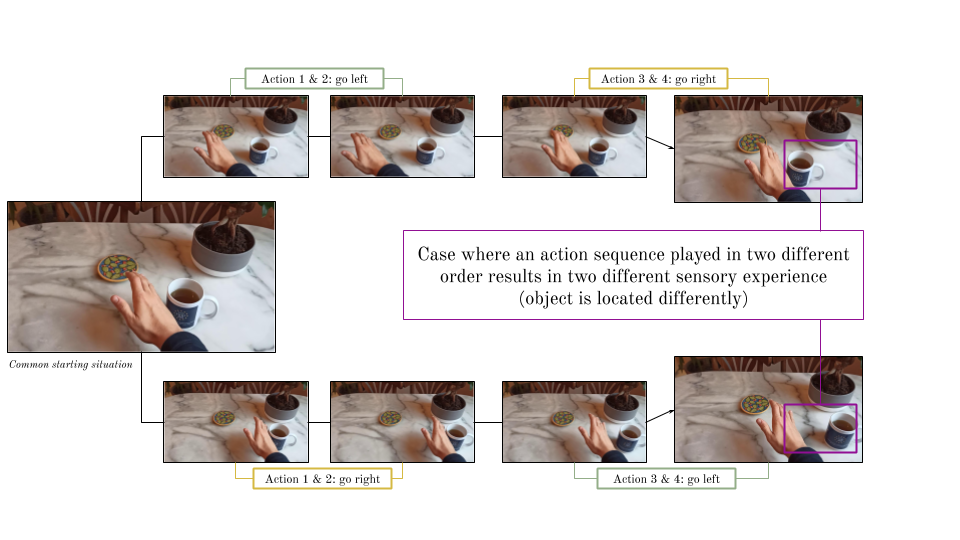 Action 1 & 2: go left

Action 3 & 4: go right

Case where an action sequence played in two different order results in two different sensory experience (object is located differently)

Common starting situation

Action 1 & 2: go right

Action 3 & 4: go left