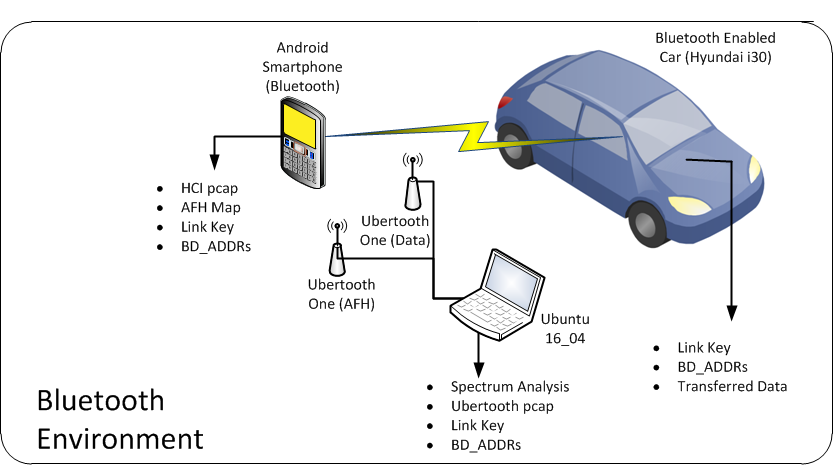 Android Smartphone (Bluetooth)

Bluetooth Enabled Car (Hyundai i30)

- HCI pcap
- AFH Map
- Link Key
- BD_ADDRs

Ubertooth One (Data)

Ubertooth One (AFH)

Ubuntu 16_04

- Link Key
- BD_ADDRs
- Transferred Data

- Spectrum Analysis
- Ubertooth pcap
- Link Key
- BD_ADDRs

Bluetooth Environment