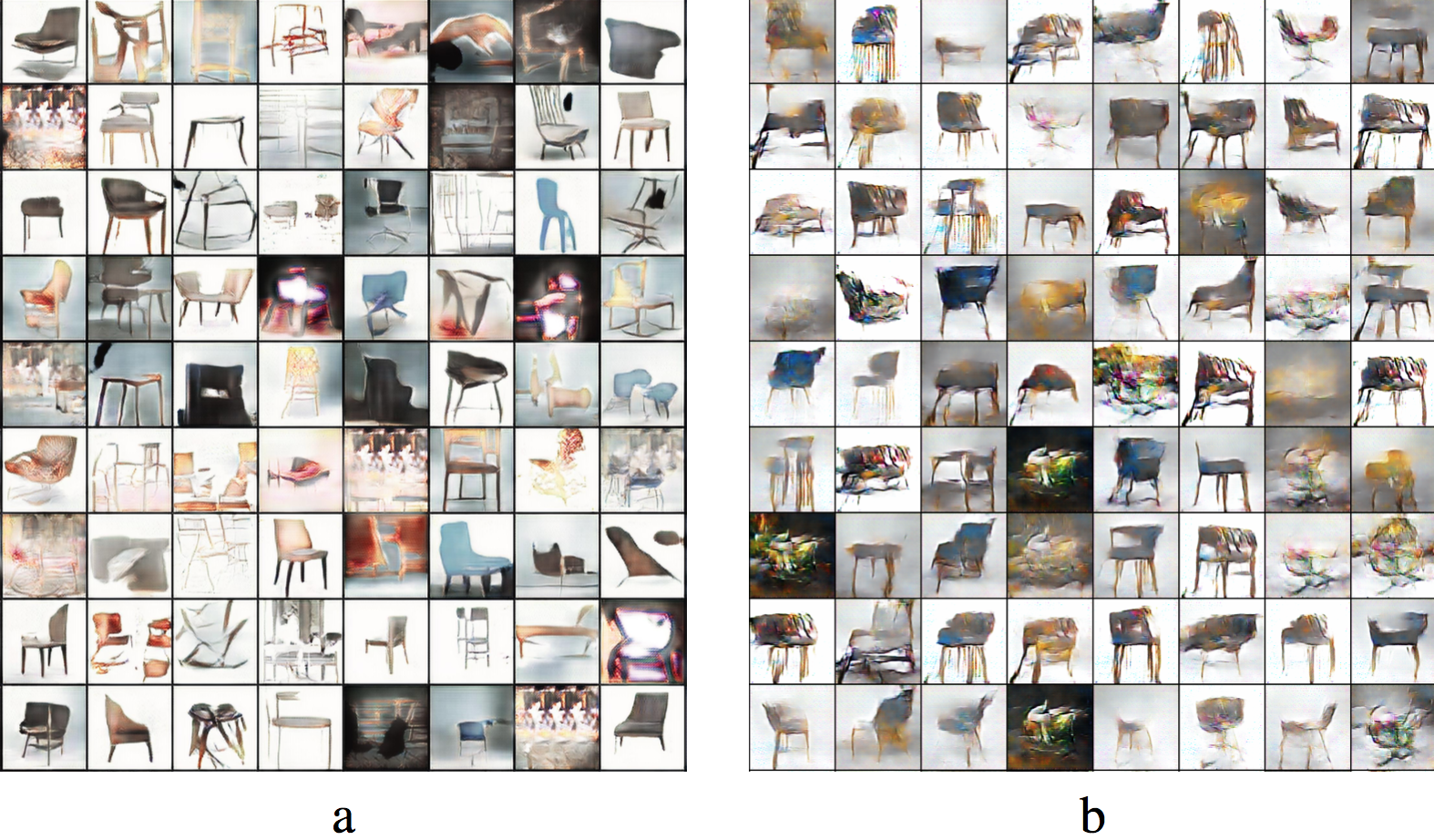 a

b