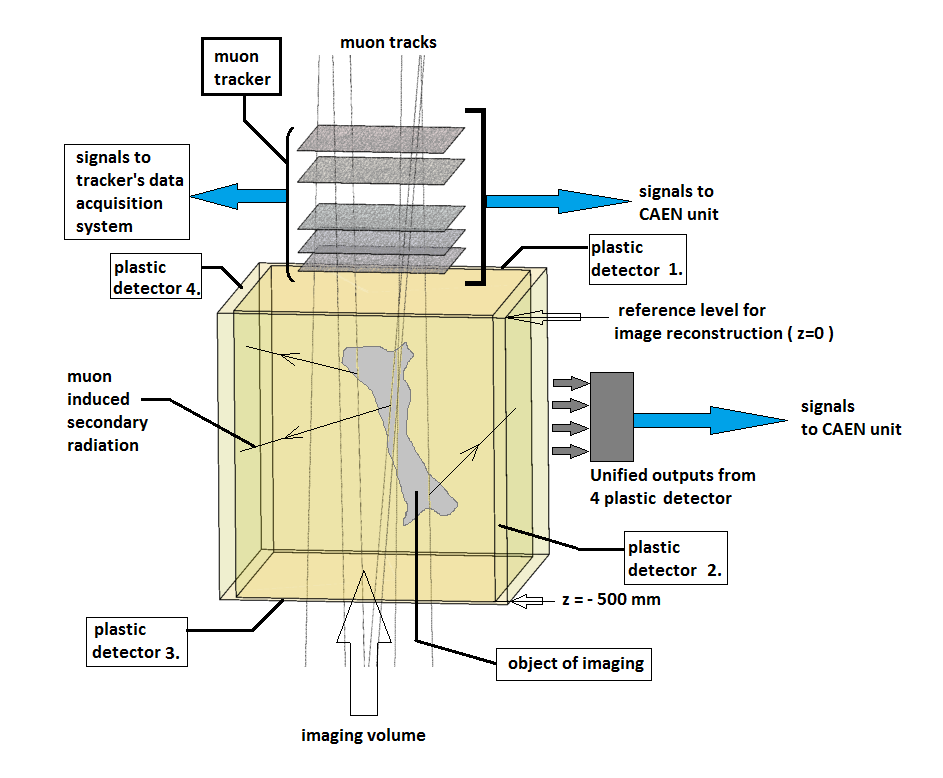 muon tracks

muon tracker

signals to tracker's data acquisition system

signals to CAEN unit

plastic detector 4.

plastic detector 1.

reference level for image reconstruction ( z=0 )

muon induced secondary radiation

signals to CAEN unit

Unified outputs from 4 plastic detector

plastic detector 2.

z = - 500 mm

plastic detector 3.

object of imaging

imaging volume